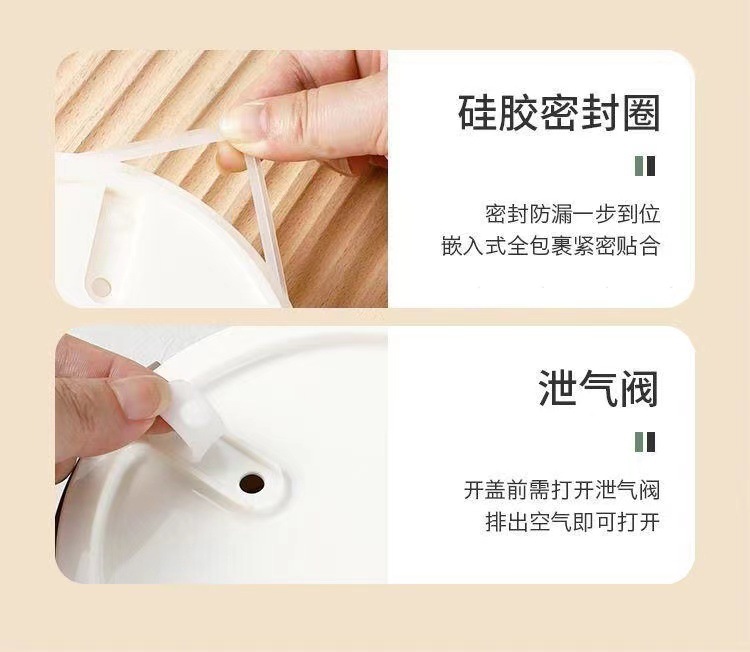 硅胶密封圈

密封防漏一步到位
嵌入式全包裹紧密贴合

泄气阀

开盖前需打开泄气阀
排出空气即可打开