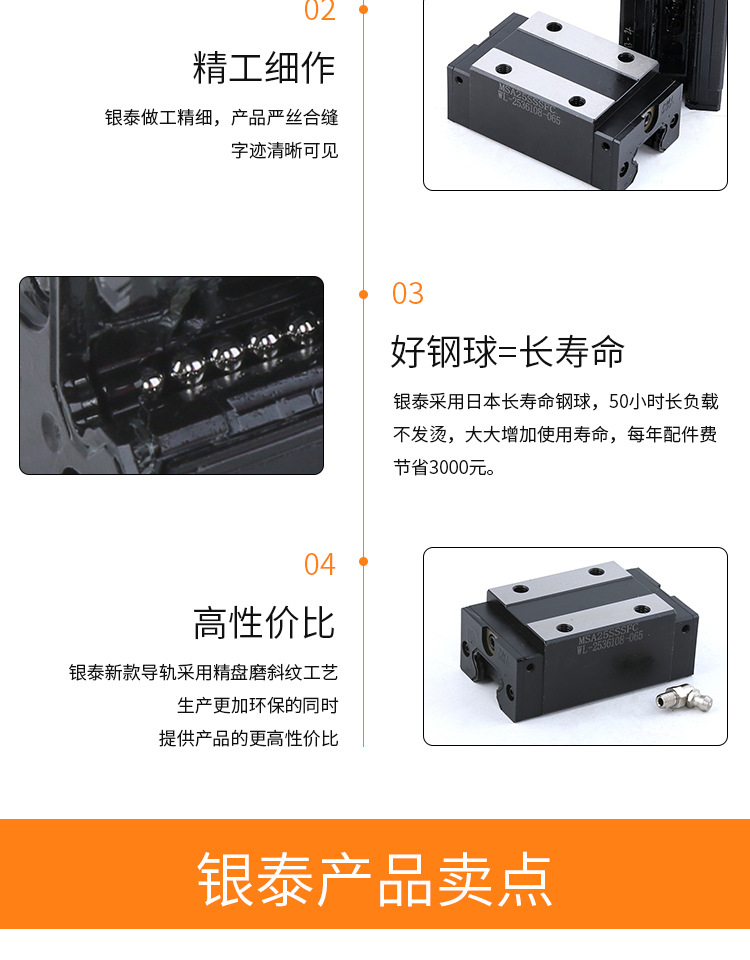 02

精工细作

银泰做工精细，产品严丝合缝
字迹清晰可见

MSA25SSSFC
WL-2536108-065

03

好钢球=长寿命

银泰采用日本长寿命钢球，50小时长负载不发烫，大大增加使用寿命，每年配件费节省3000元。

04

高性价比

银泰新款导轨采用精盘磨斜纹工艺
生产更加环保的同时
提供产品的更高性价比

MSA25SSSFC
WL-2536108-065

银泰产品卖点