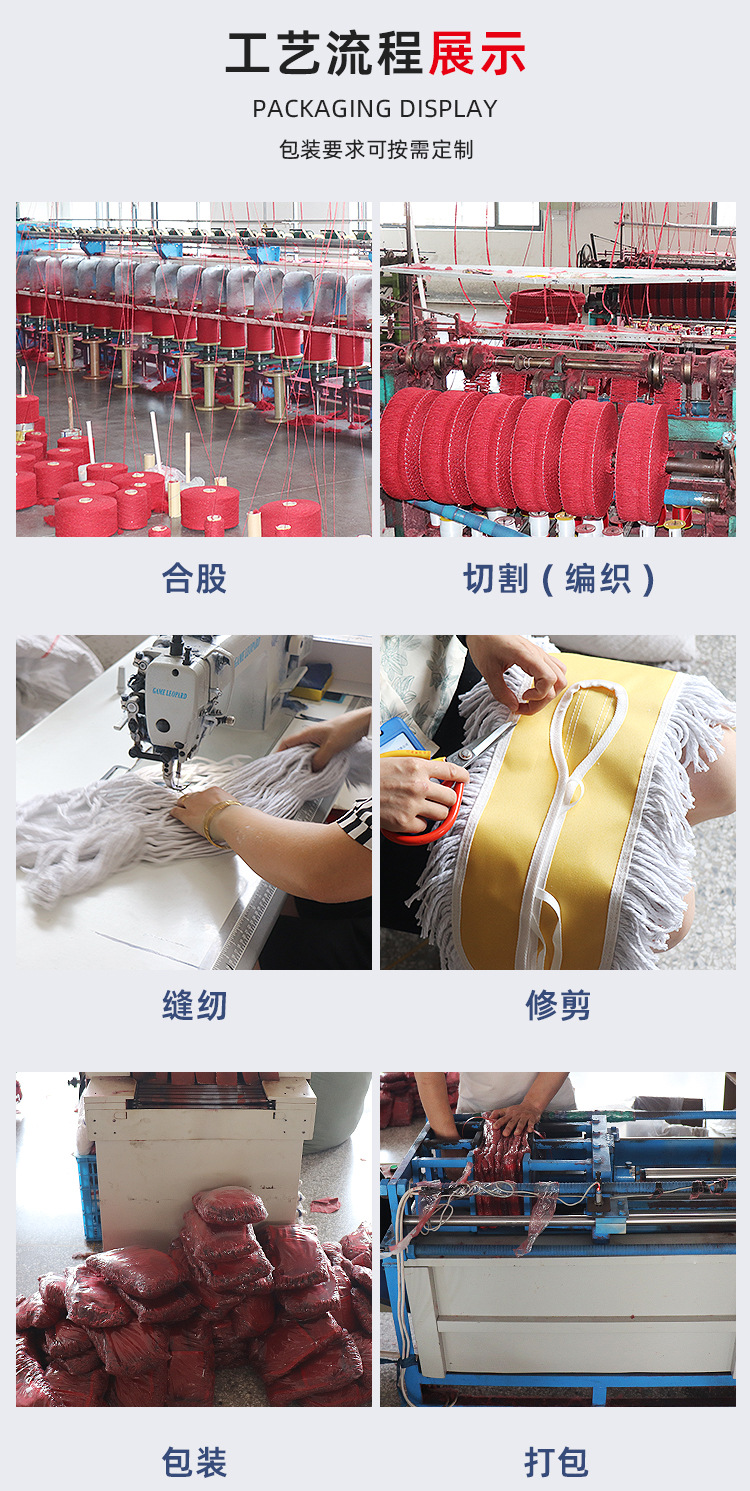 工艺流程展示

PACKAGING DISPLAY

包装要求可按需定制

合股

切割（编织）

GAME LEOPARD

缝纫

修剪

包装

打包