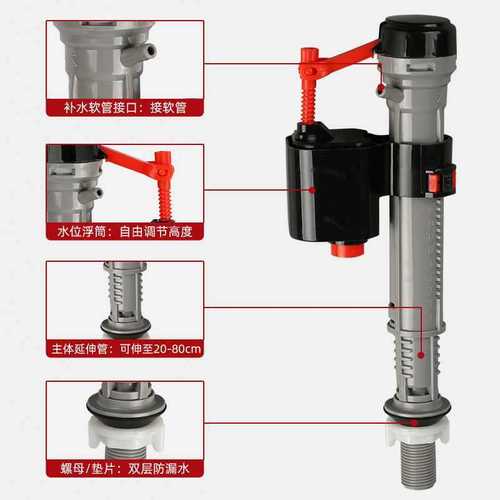 补水软管接口：接软管

水位浮筒：自由调节高度

主体延伸管：可伸至20-80cm

螺母/垫片：双层防漏水