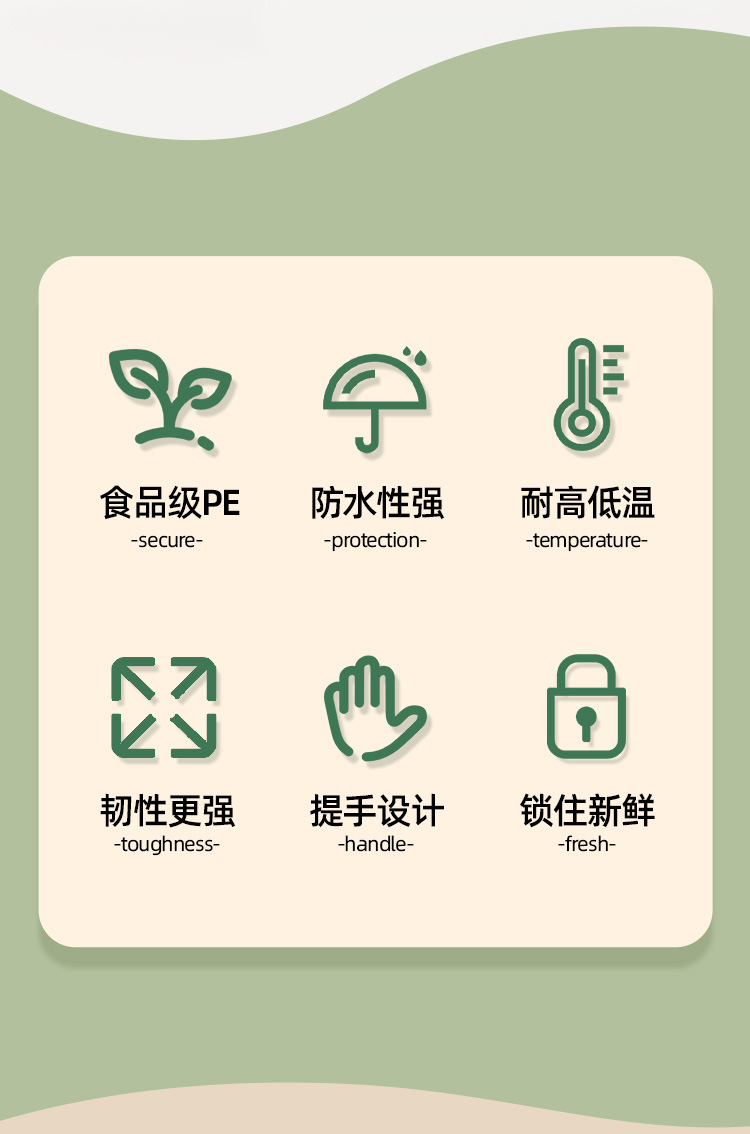 食品级PE
-secure-

防水性强
-protection-

耐高低温
-temperature-

韧性更强
-toughness-

提手设计
-handle-

锁住新鲜
-fresh-