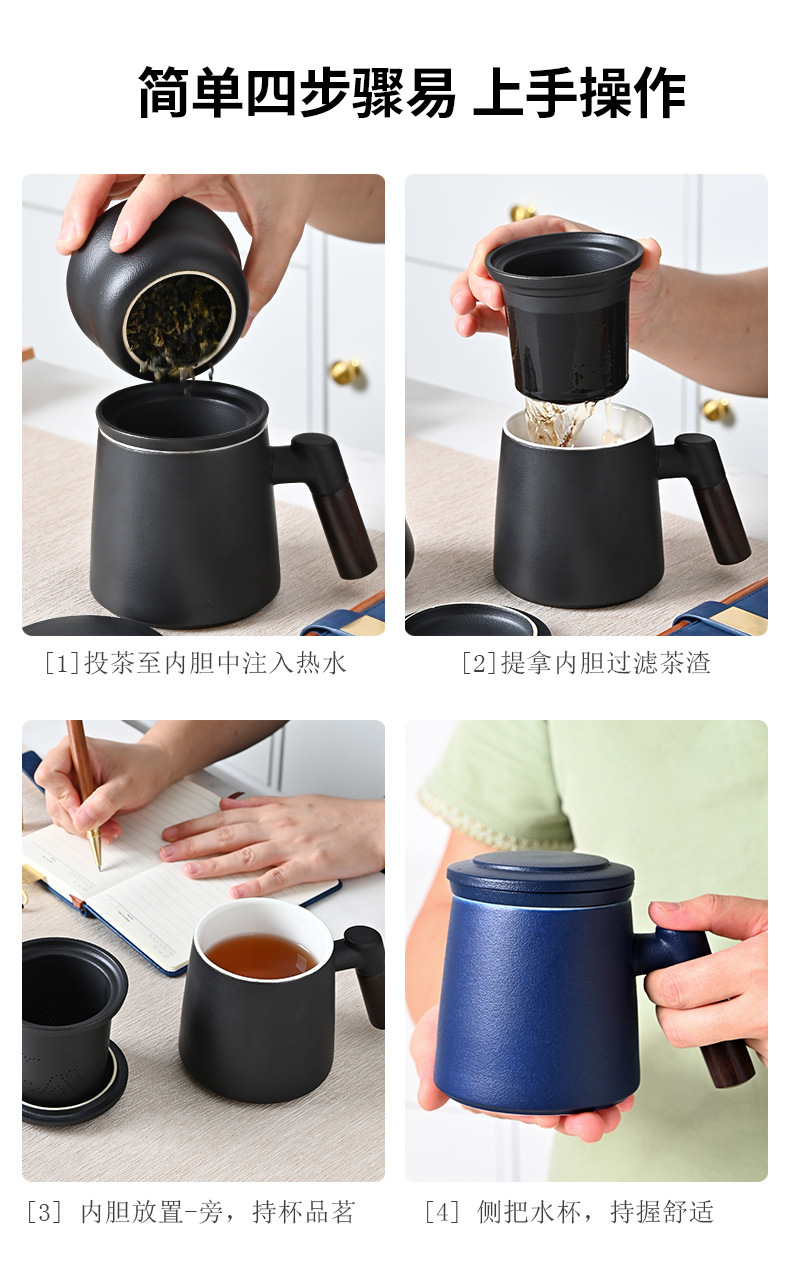 简单四步骤易 上手操作

[1]投茶至内胆中注入热水

[2]提拿内胆过滤茶渣

[3] 内胆放置-旁，持杯品茗

[4] 侧把水杯，持握舒适