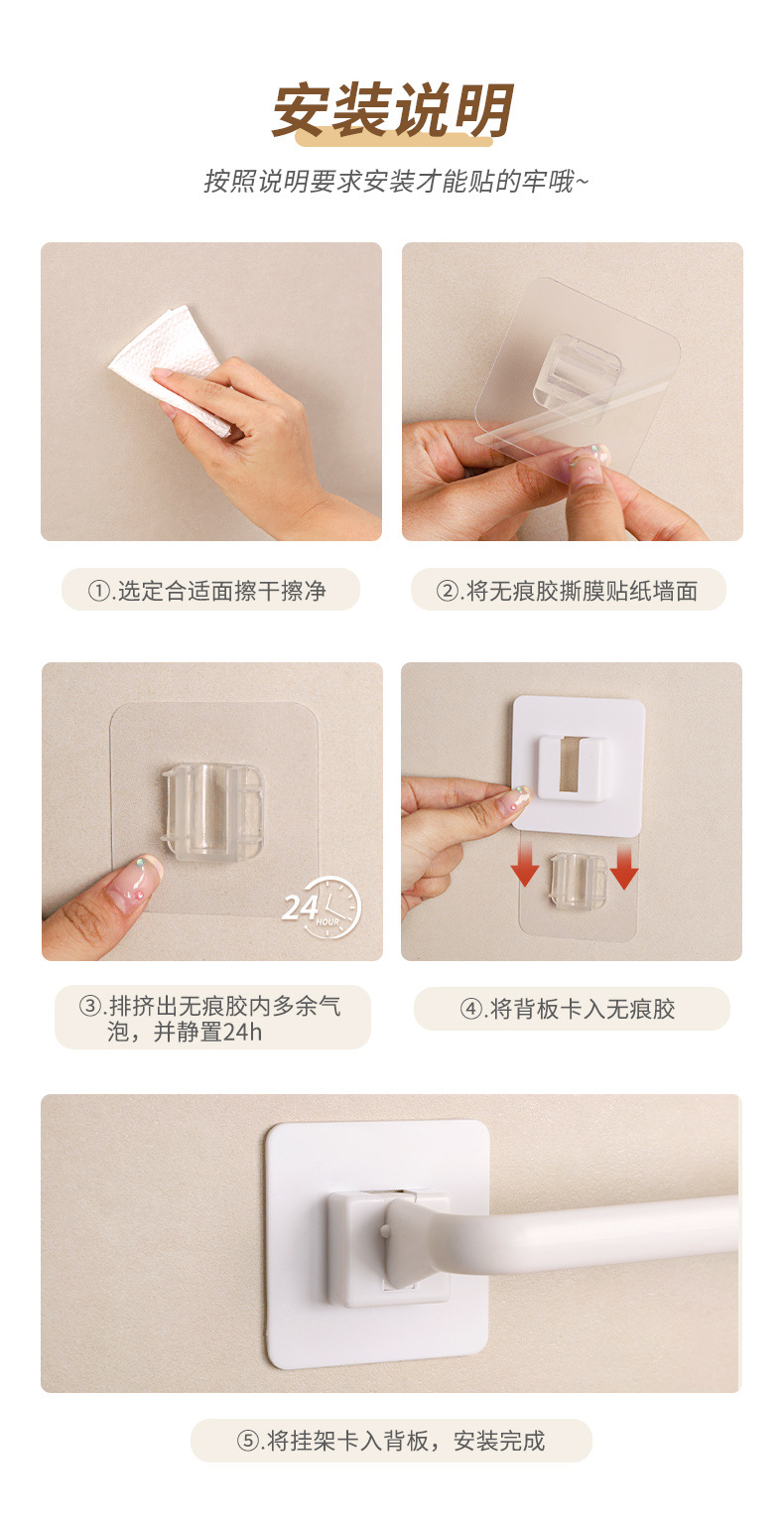 安装说明

按照说明要求安装才能贴的牢哦~

①.选定合适面擦干擦净

②.将无痕胶撕膜贴纸墙面

24 HOUR

③.排挤出无痕胶内多余气泡，并静置24h

④.将背板卡入无痕胶

⑤.将挂架卡入背板，安装完成