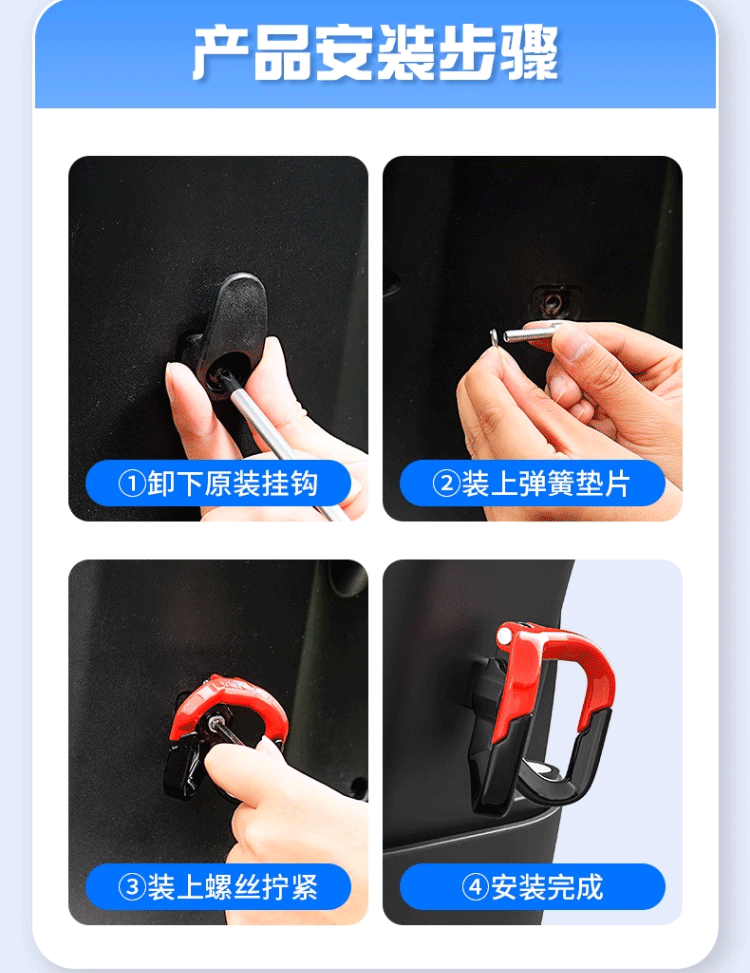 产品安装步骤

①卸下原装挂钩

②装上弹簧垫片

③装上螺丝拧紧

④安装完成