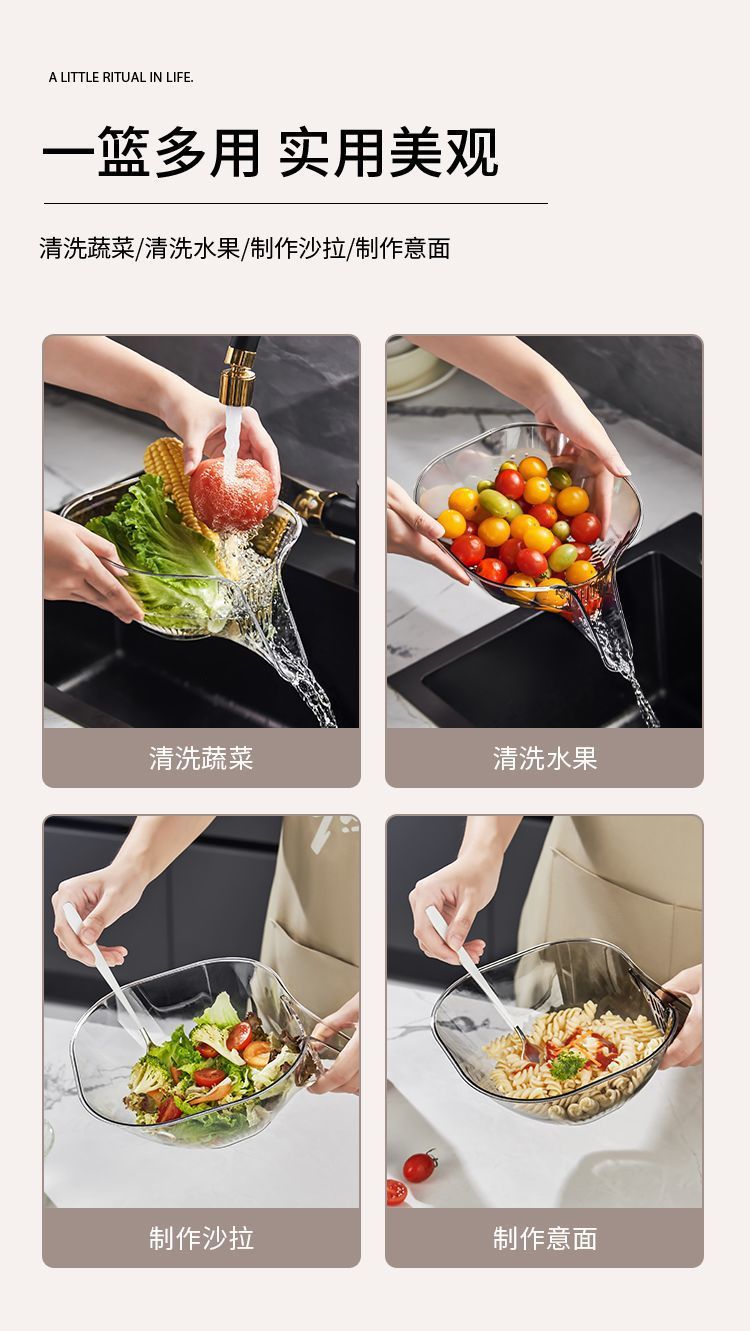 A LITTLE RITUAL IN LIFE.

一篮多用 实用美观

清洗蔬菜/清洗水果/制作沙拉/制作意面

清洗蔬菜

清洗水果

制作沙拉

制作意面