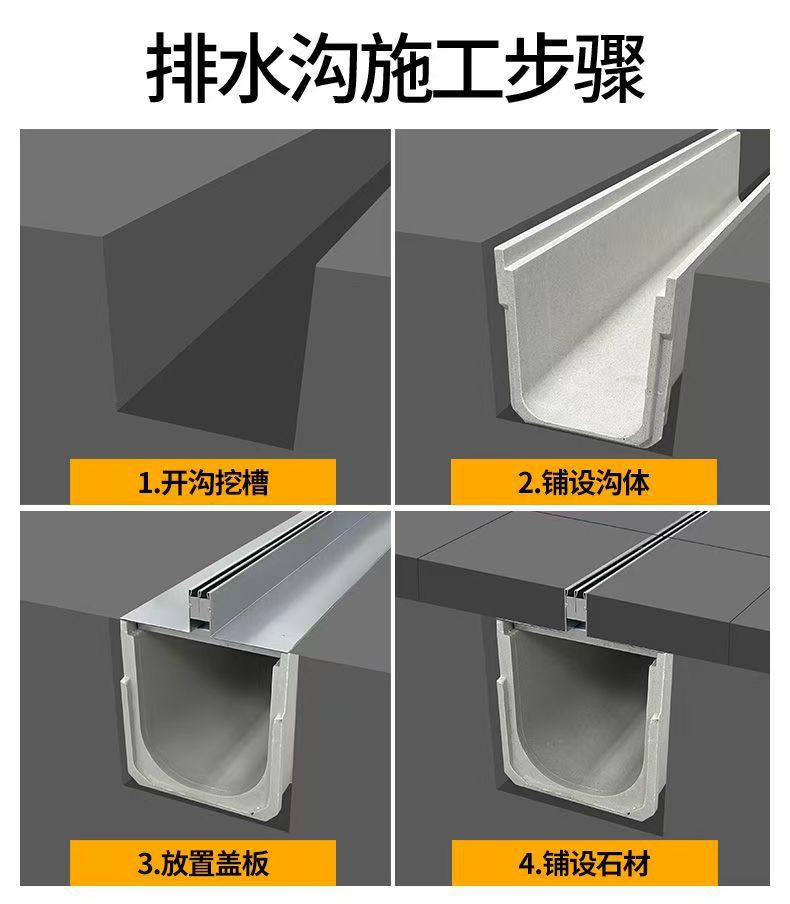 排水沟施工步骤

1.开沟挖槽

2.铺设沟体

3.放置盖板

4.铺设石材