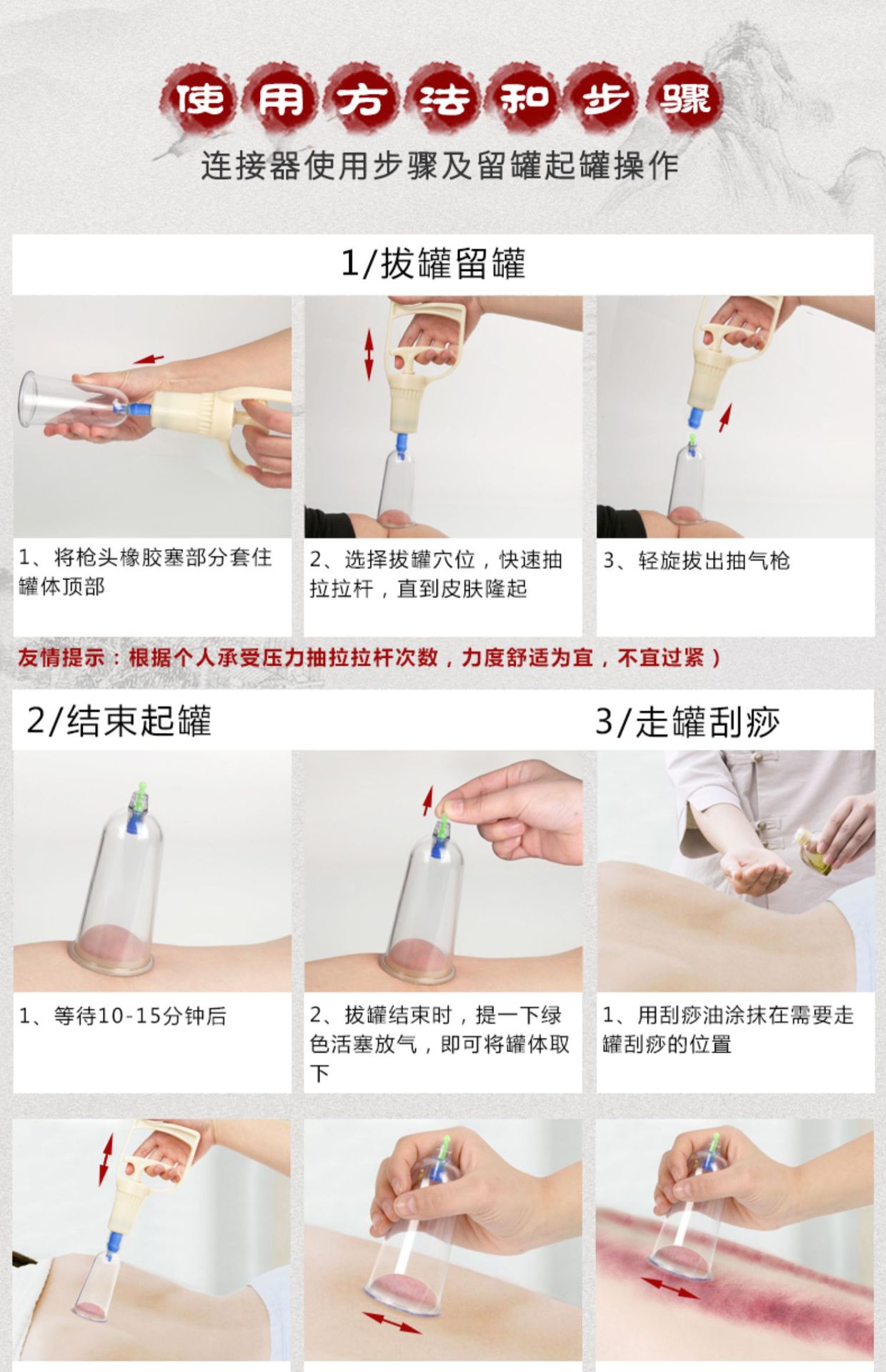 使用方法和步骤

连接器使用步骤及留罐起罐操作

1/拔罐留罐

1、将枪头橡胶塞部分套住罐体顶部

2、选择拔罐穴位，快速抽拉拉杆，直到皮肤隆起

3、轻旋拔出抽气枪

友情提示：根据个人承受压力抽拉拉杆次数，力度舒适为宜，不宜过紧）

2/结束起罐

3/走罐刮痧

1、等待10-15分钟后

2、拔罐结束时，提一下绿色活塞放气，即可将罐体取下

1、用刮痧油涂抹在需要走罐刮痧的位置