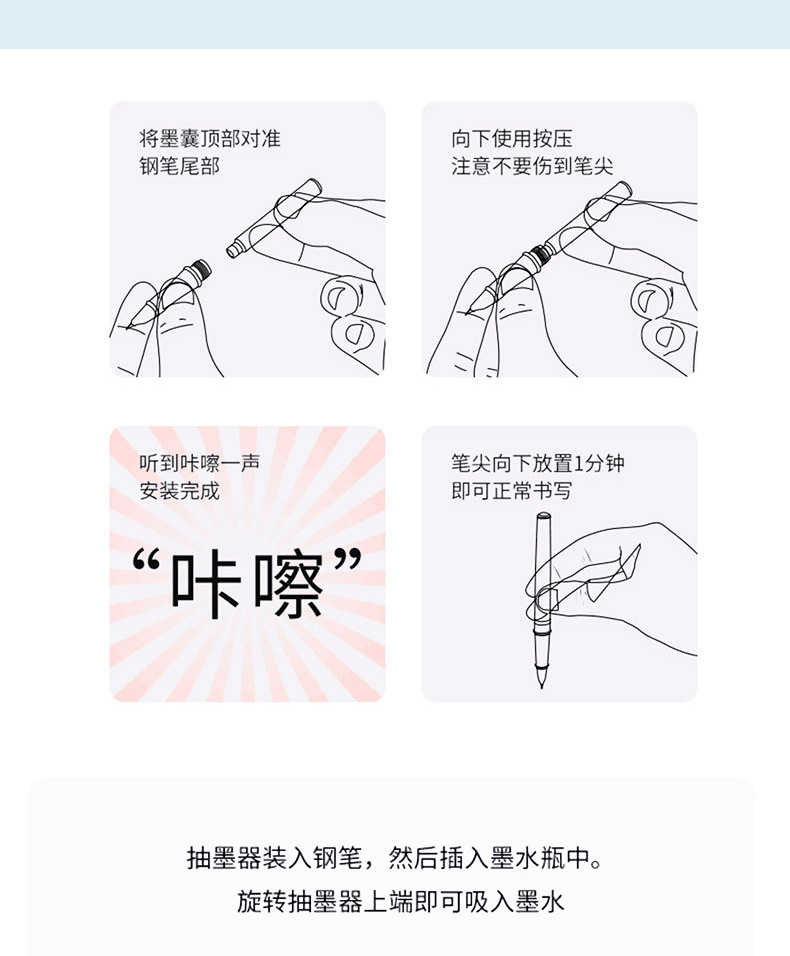 将墨囊顶部对准
钢笔尾部

向下使用按压
注意不要伤到笔尖

听到咔嚓一声
安装完成

“咔嚓”

笔尖向下放置1分钟
即可正常书写

抽墨器装入钢笔，然后插入墨水瓶中。
旋转抽墨器上端即可吸入墨水