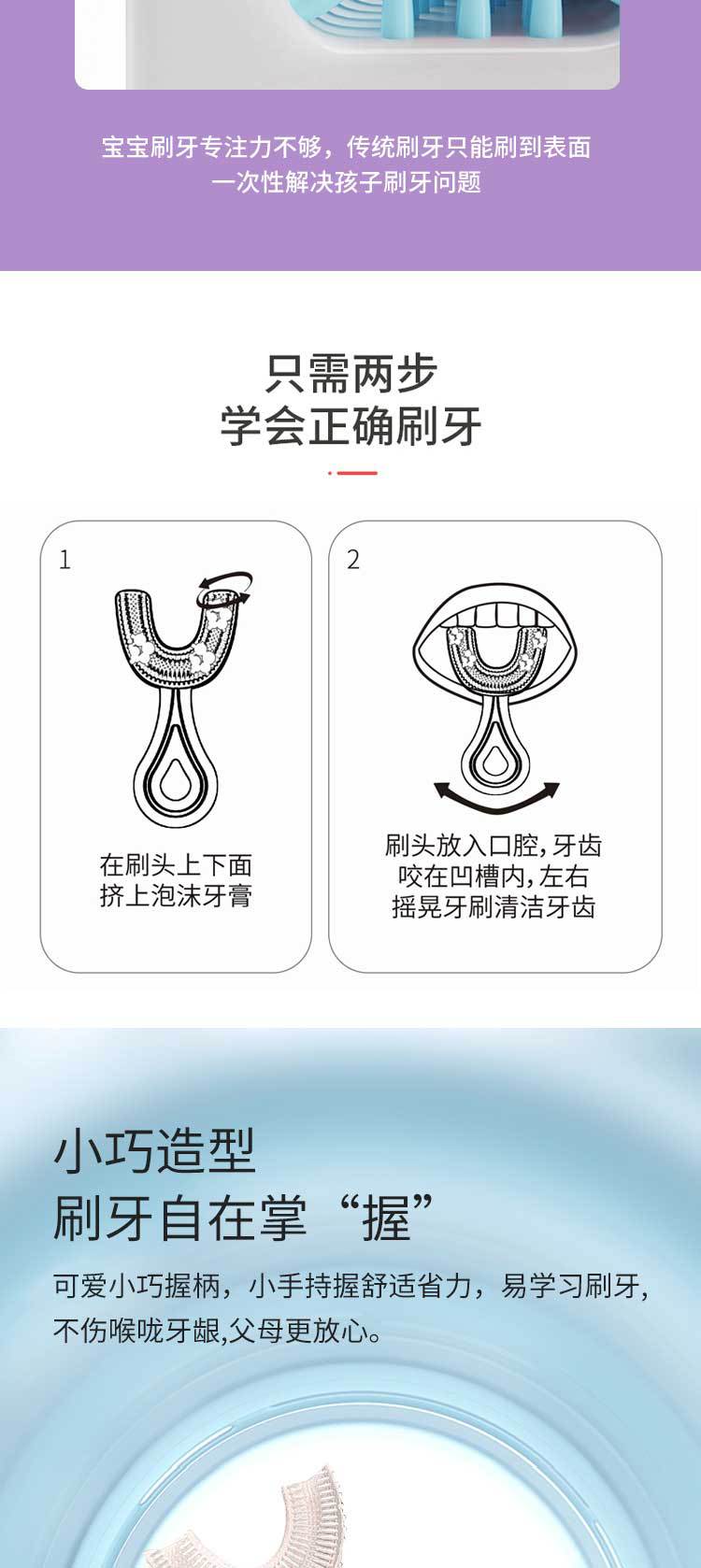 宝宝刷牙专注力不够，传统刷牙只能刷到表面
一次性解决孩子刷牙问题

只需两步
学会正确刷牙

1

在刷头上下面
挤上泡沫牙膏

2

刷头放入口腔，牙齿
咬在凹槽内，左右
摇晃牙刷清洁牙齿

小巧造型
刷牙自在掌“握”

可爱小巧握柄，小手持握舒适省力，易学习刷牙，不伤喉咙牙龈，父母更放心。