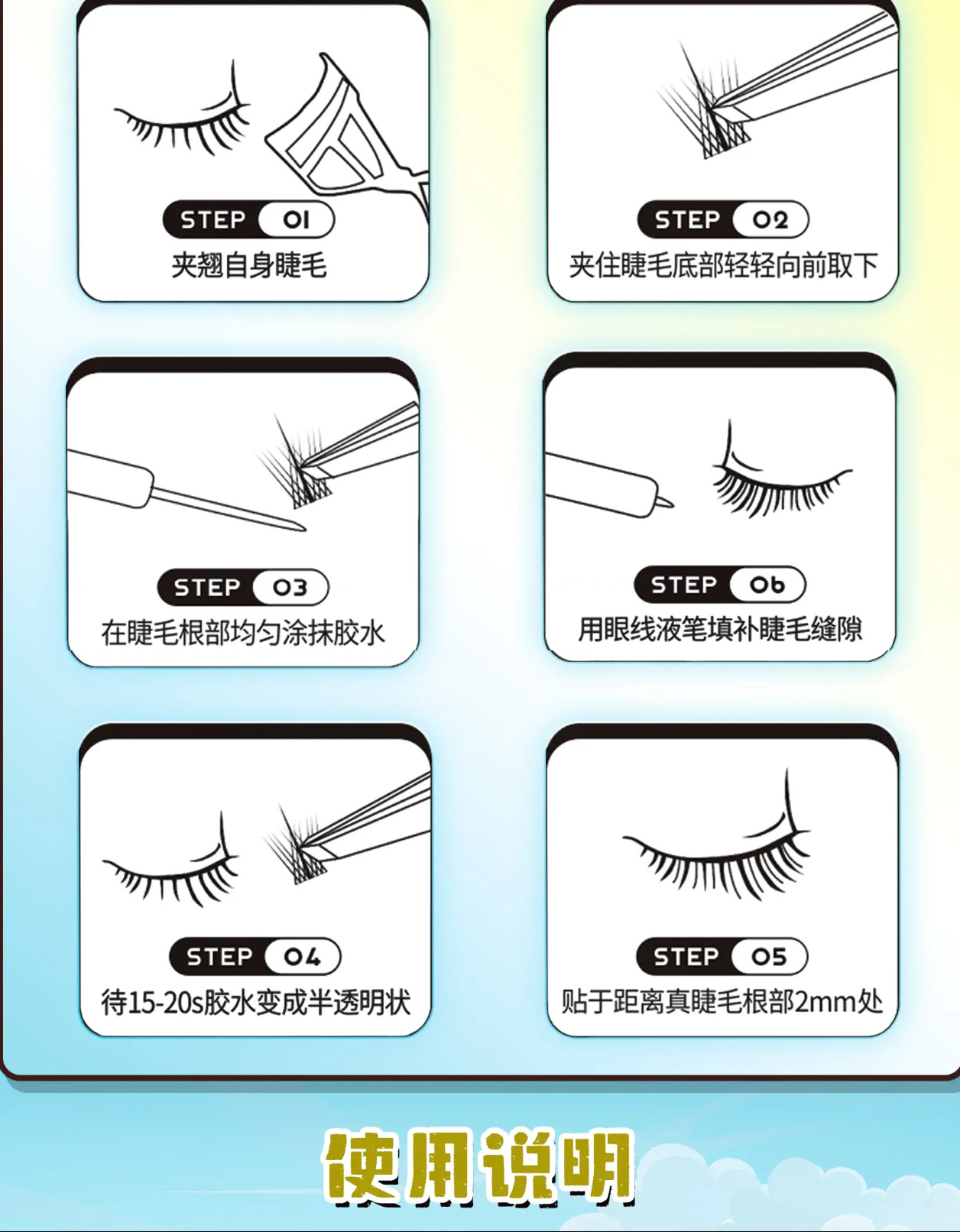 STEP 01
夹翘自身睫毛

STEP 02
夹住睫毛底部轻轻向前取下

STEP 03
在睫毛根部均匀涂抹胶水

STEP 06
用眼线液笔填补睫毛缝隙

STEP 04
待15-20s胶水变成半透明状

STEP 05
贴于距离真睫毛根部2mm处

使用说明