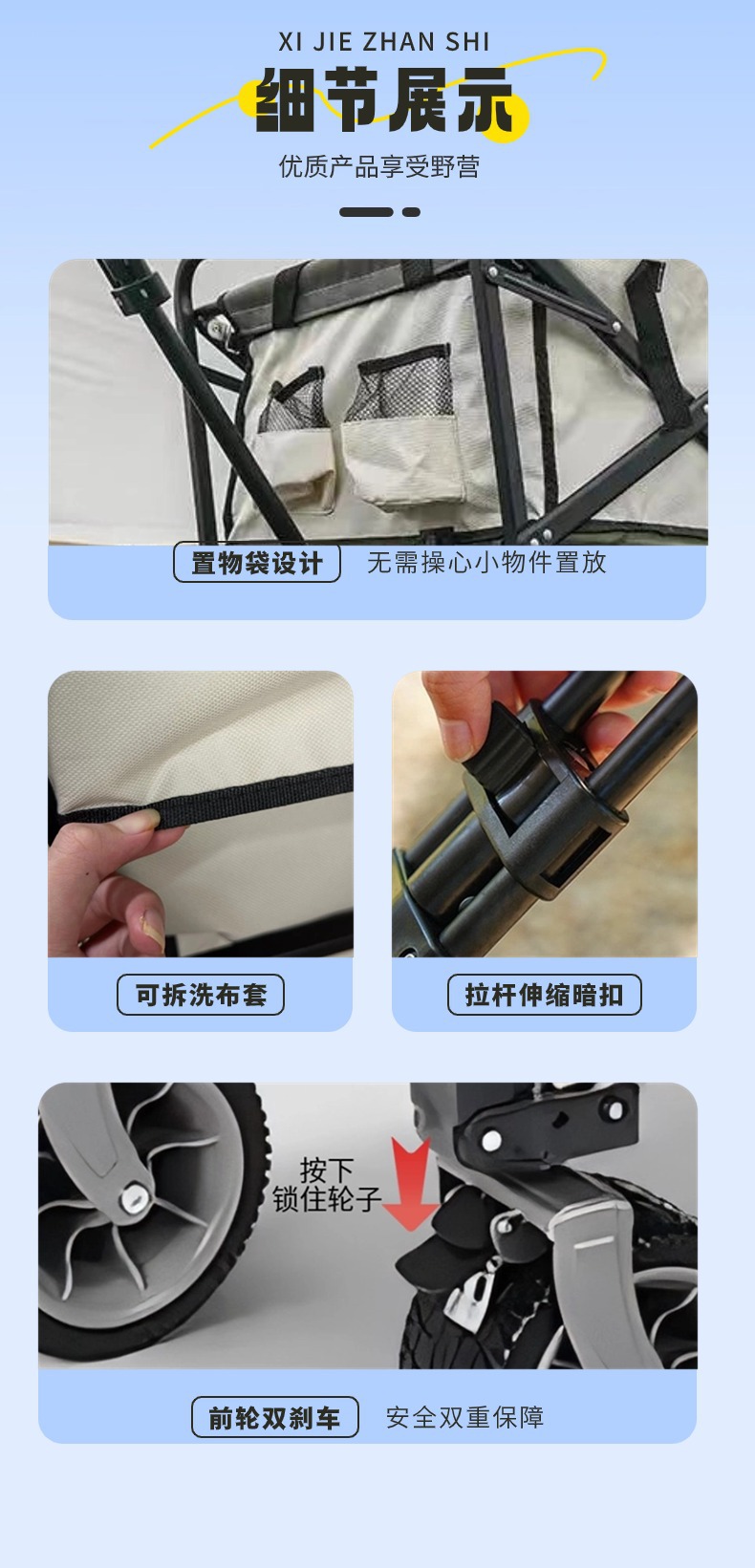 XI JIE ZHAN SHI
细节展示
优质产品享受野营

置物袋设计 无需操心小物件置放

可拆洗布套

拉杆伸缩暗扣

按下
锁住轮子

前轮双刹车 安全双重保障