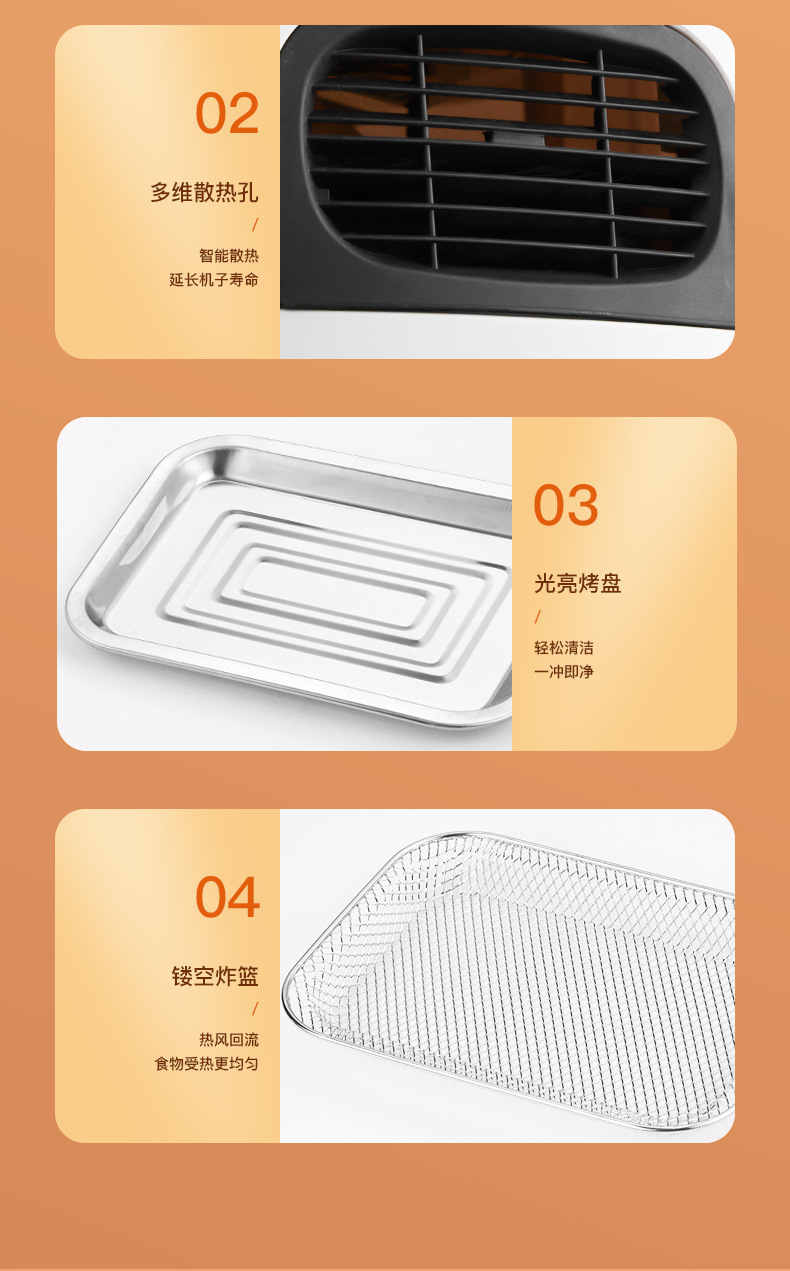 02
多维散热孔
/
智能散热
延长机子寿命

03
光亮烤盘
/
轻松清洁
一冲即净

04
镂空炸篮
/
热风回流
食物受热更均匀