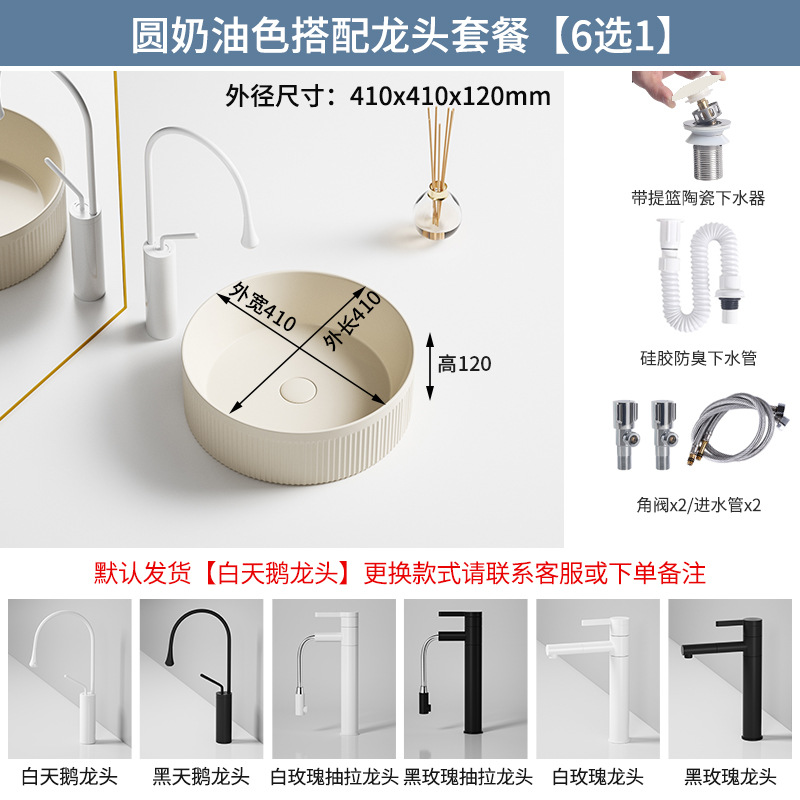 圆奶油色搭配龙头套餐【6选1】

外径尺寸：410x410x120mm

外宽410

外长410

高120

带提篮陶瓷下水器

硅胶防臭下水管

角阀x2/进水管x2

默认发货【白天鹅龙头】更换款式请联系客服或下单备注

白天鹅龙头

黑天鹅龙头

白玫瑰抽拉龙头

黑玫瑰抽拉龙头

白玫瑰龙头

黑玫瑰龙头