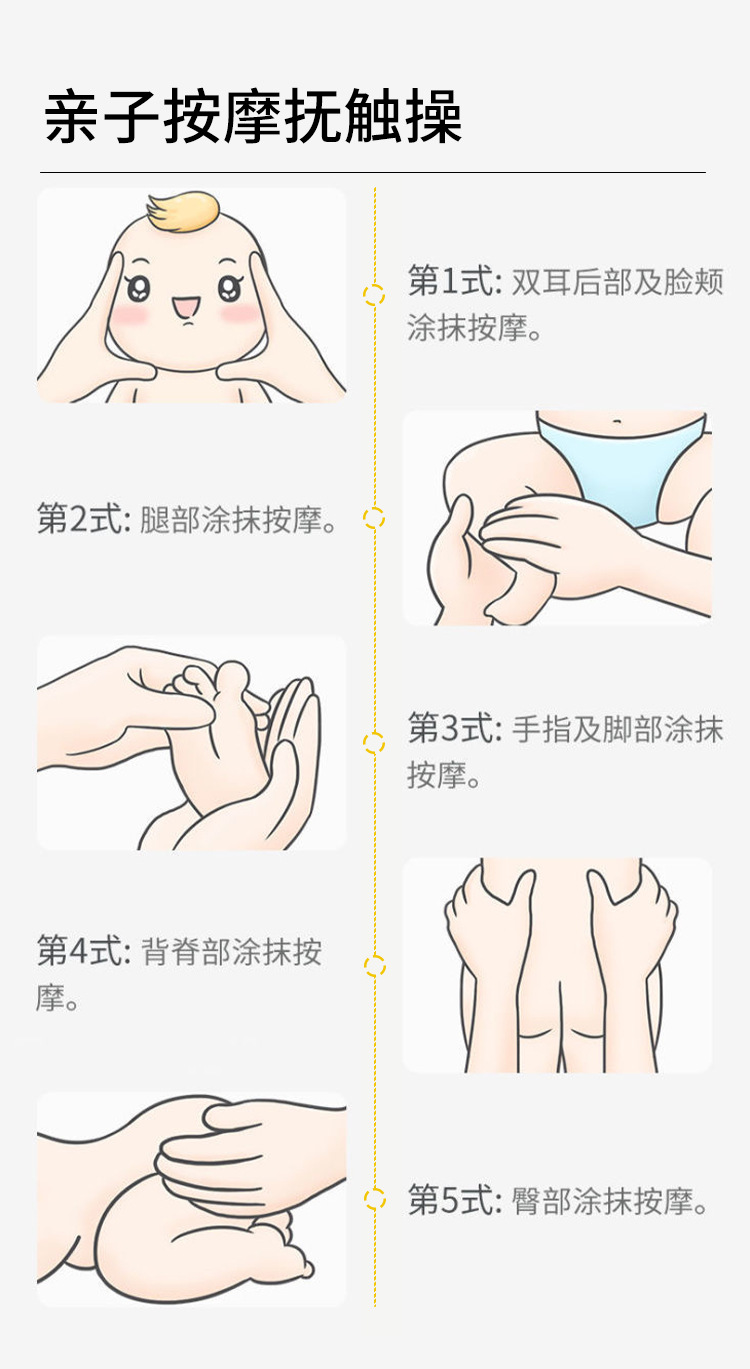 亲子按摩抚触操

第1式: 双耳后部及脸颊涂抹按摩。

第2式: 腿部涂抹按摩。

第3式: 手指及脚部涂抹按摩。

第4式: 背脊部涂抹按摩。

第5式: 臀部涂抹按摩。