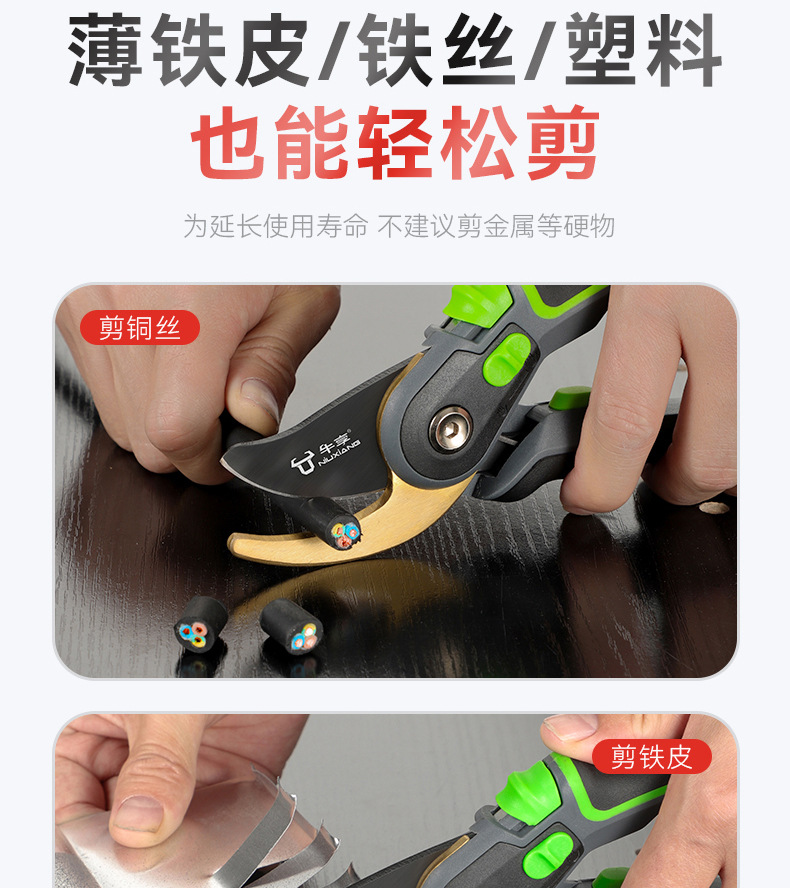 薄铁皮/铁丝/塑料
也能轻松剪

为延长使用寿命 不建议剪金属等硬物

剪铜丝

牛享
NIUXIANG

剪铁皮