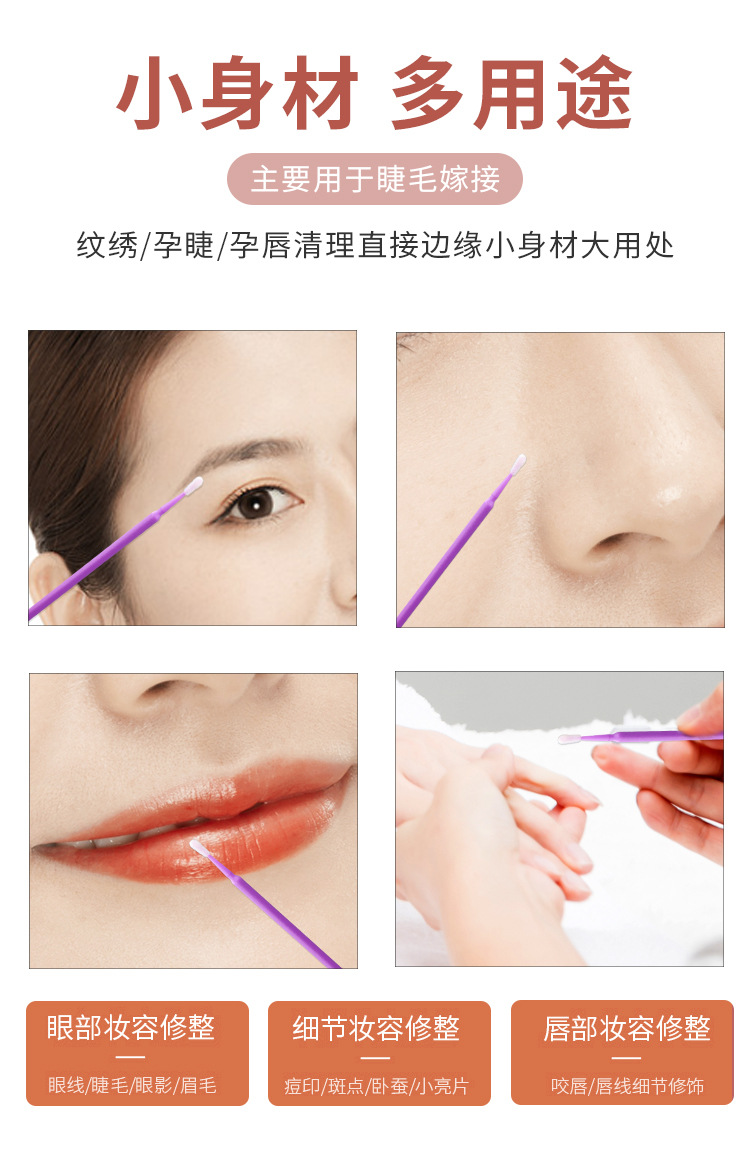 小身材 多用途

主要用于睫毛嫁接

纹绣/孕睫/孕唇清理直接边缘小身材大用处

眼部妆容修整
眼线/睫毛/眼影/眉毛

细节妆容修整
痘印/斑点/卧蚕/小亮片

唇部妆容修整
咬唇/唇线细节修饰