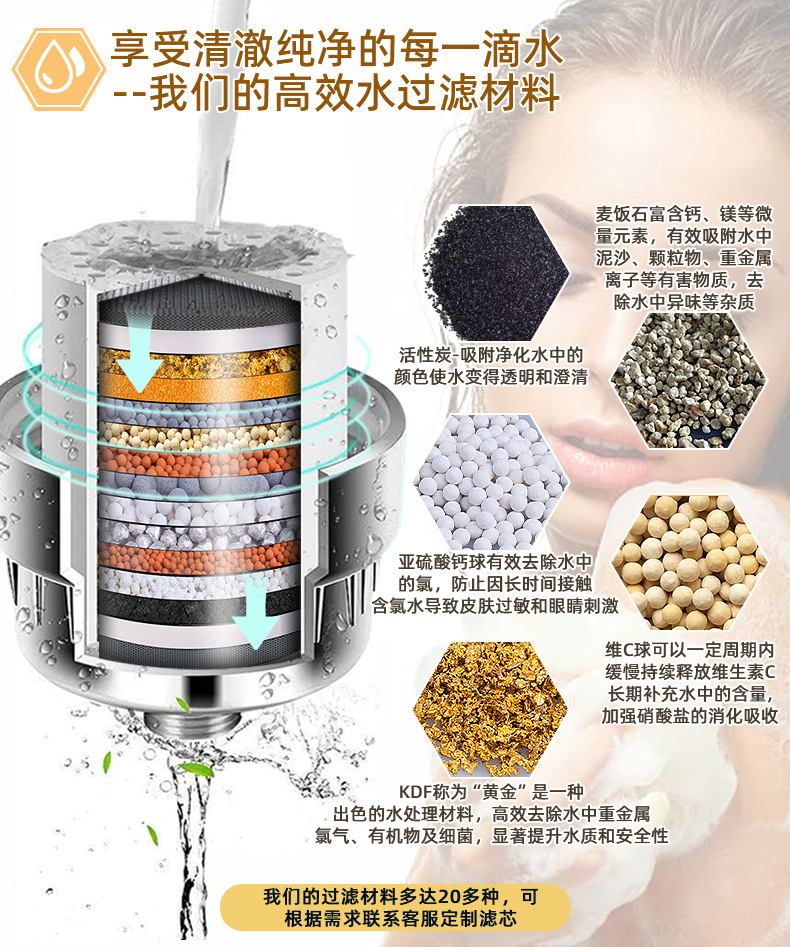 享受清澈纯净的每一滴水
--我们的高效水过滤材料

麦饭石富含钙、镁等微量元素，有效吸附水中泥沙、颗粒物、重金属离子等有害物质，去除水中异味等杂质

活性炭-吸附净化水中的颜色使水变得透明和澄清

亚硫酸钙球有效去除水中的氯，防止因长时间接触含氯水导致皮肤过敏和眼睛刺激

维C球可以一定周期内缓慢持续释放维生素C长期补充水中的含量，加强硝酸盐的消化吸收

KDF称为“黄金”是一种出色的水处理材料，高效去除水中重金属氯气、有机物及细菌，显著提升水质和安全性

我们的过滤材料多达20多种，可根据需求联系客服定制滤芯