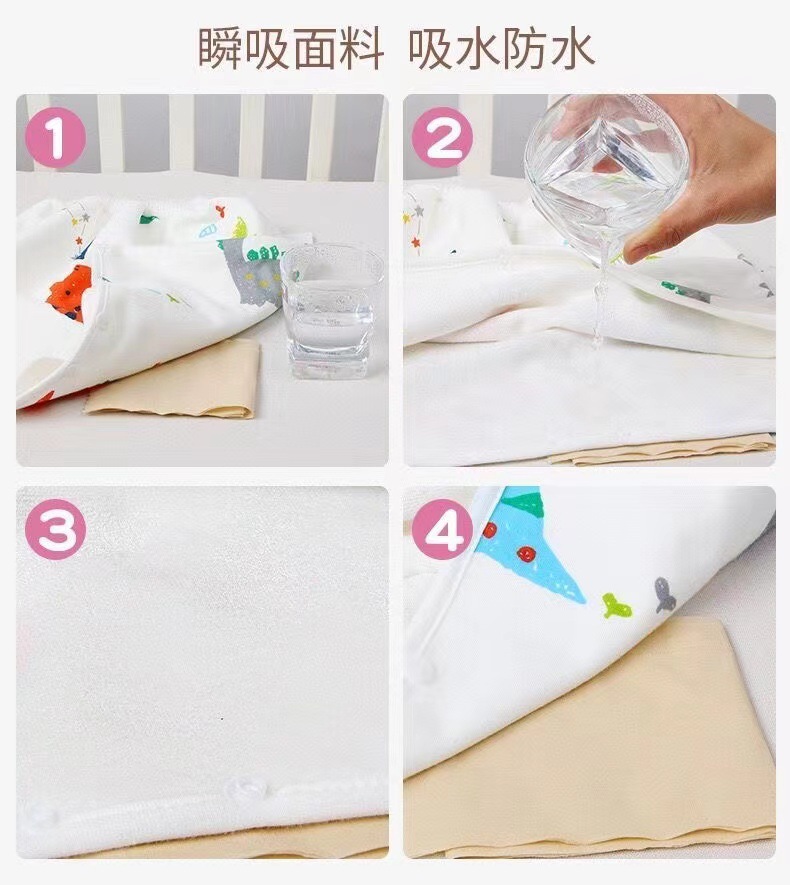 瞬吸面料 吸水防水

1

2

3

4