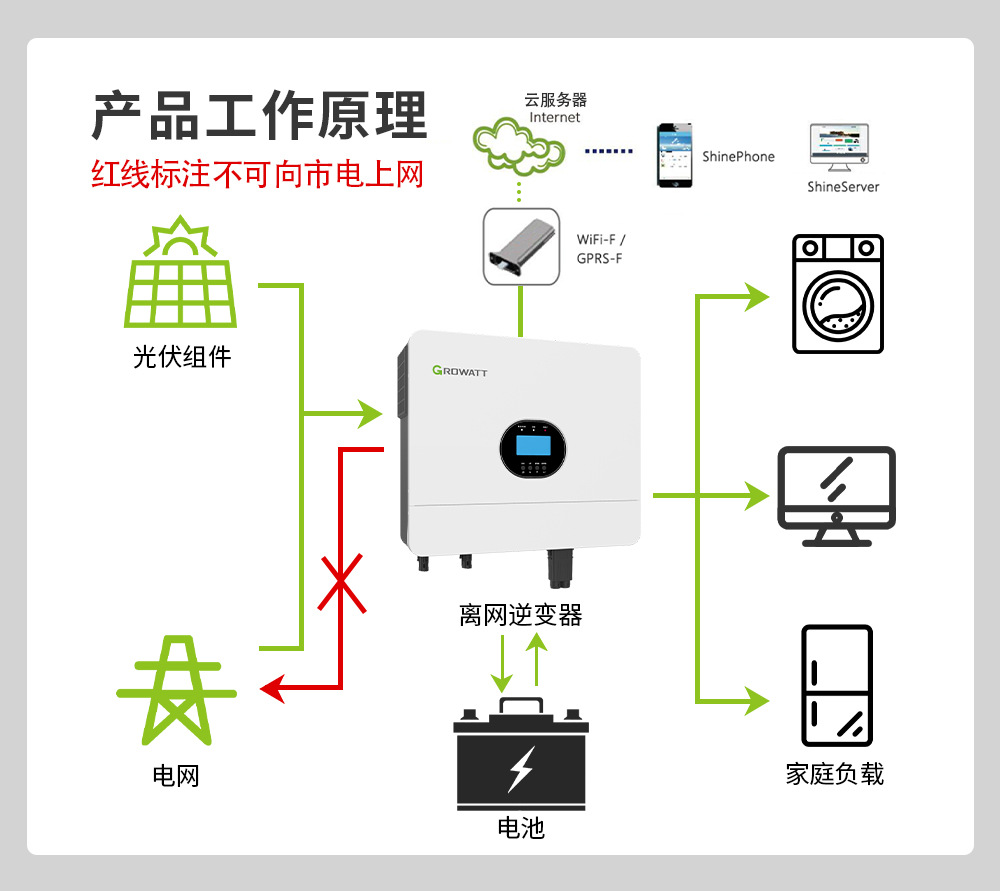 产品工作原理
红线标注不可向市电上网

云服务器
Internet

ShinePhone

ShineServer

WiFi-F /
GPRS-F

光伏组件

GROWATT

离网逆变器

电网

电池

家庭负载