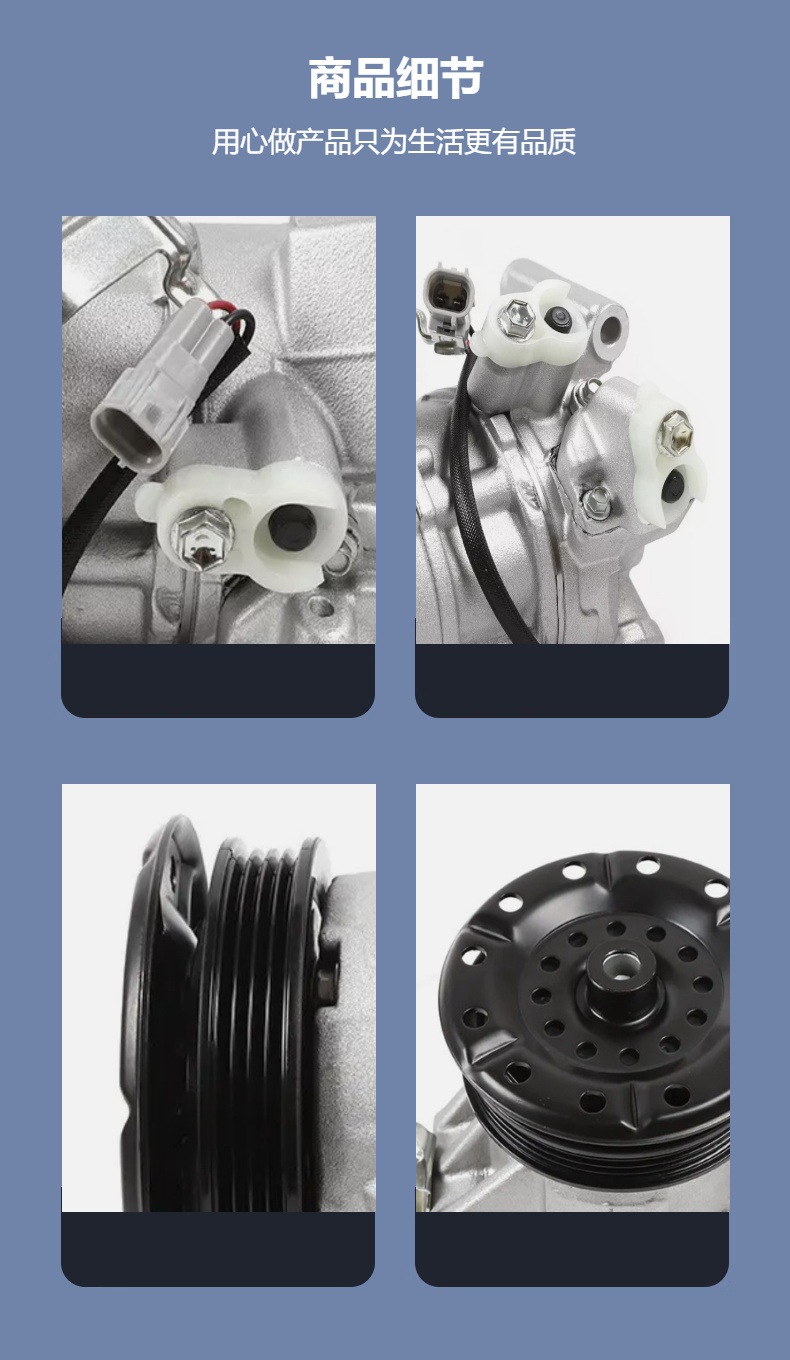 商品细节

用心做产品只为生活更有品质