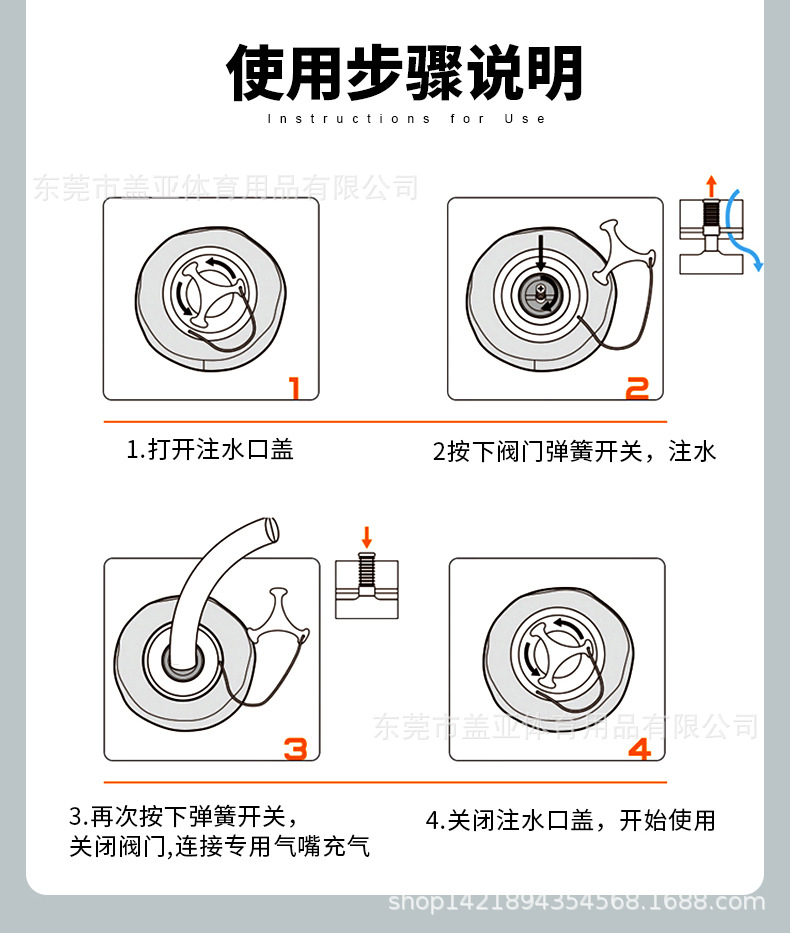 使用步骤说明
Instructions for Use

东莞市盖亚体育用品有限公司

1

2

1.打开注水口盖

2按下阀门弹簧开关，注水

3

4

东莞市盖亚体育用品有限公司

3.再次按下弹簧开关，
关闭阀门,连接专用气嘴充气

4.关闭注水口盖，开始使用

shop1421894354568.1688.com