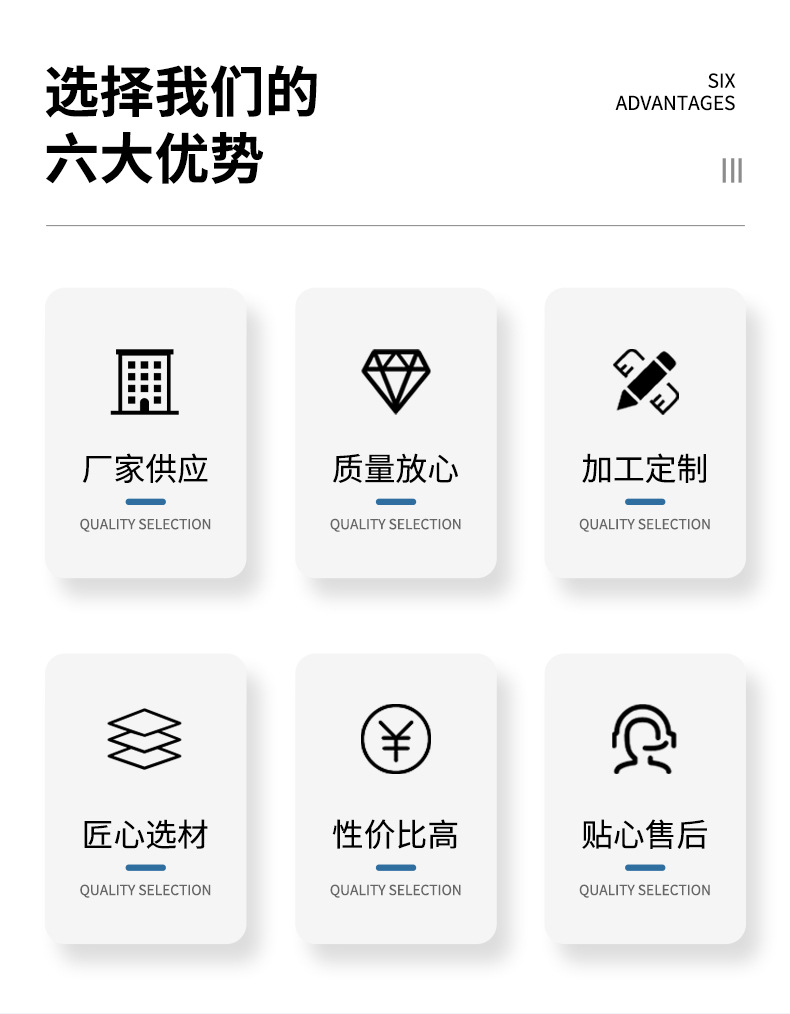 选择我们的
六大优势

SIX
ADVANTAGES

厂家供应
QUALITY SELECTION

质量放心
QUALITY SELECTION

加工定制
QUALITY SELECTION

匠心选材
QUALITY SELECTION

性价比高
QUALITY SELECTION

贴心售后
QUALITY SELECTION