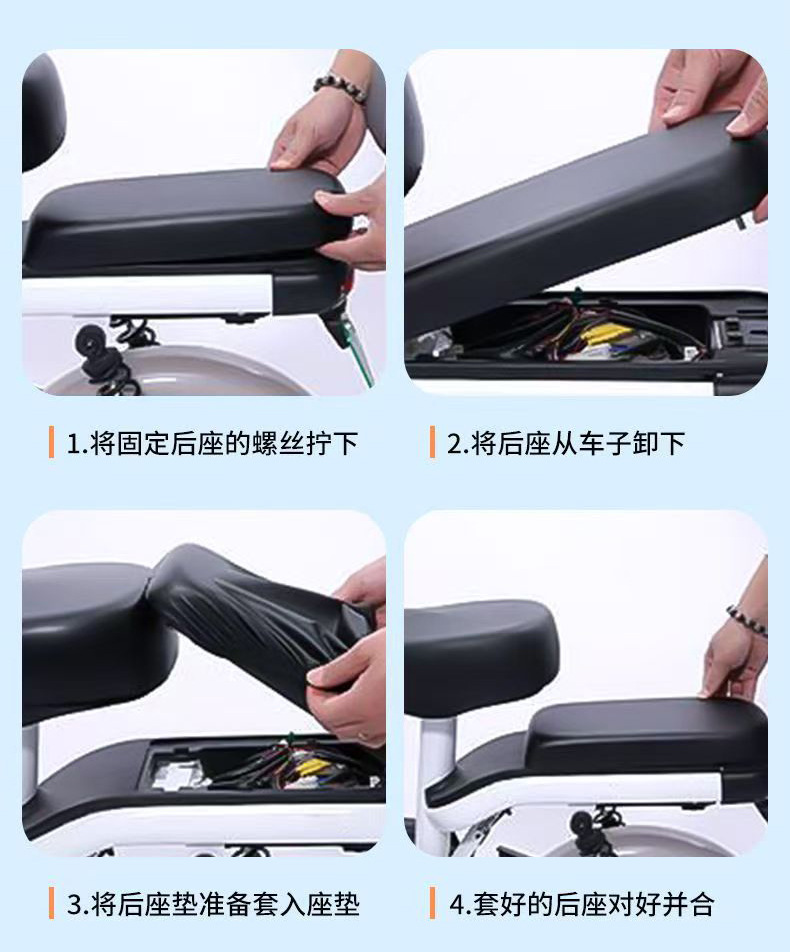 1.将固定后座的螺丝拧下

2.将后座从车子卸下

3.将后座垫准备套入座垫

4.套好的后座对好并合