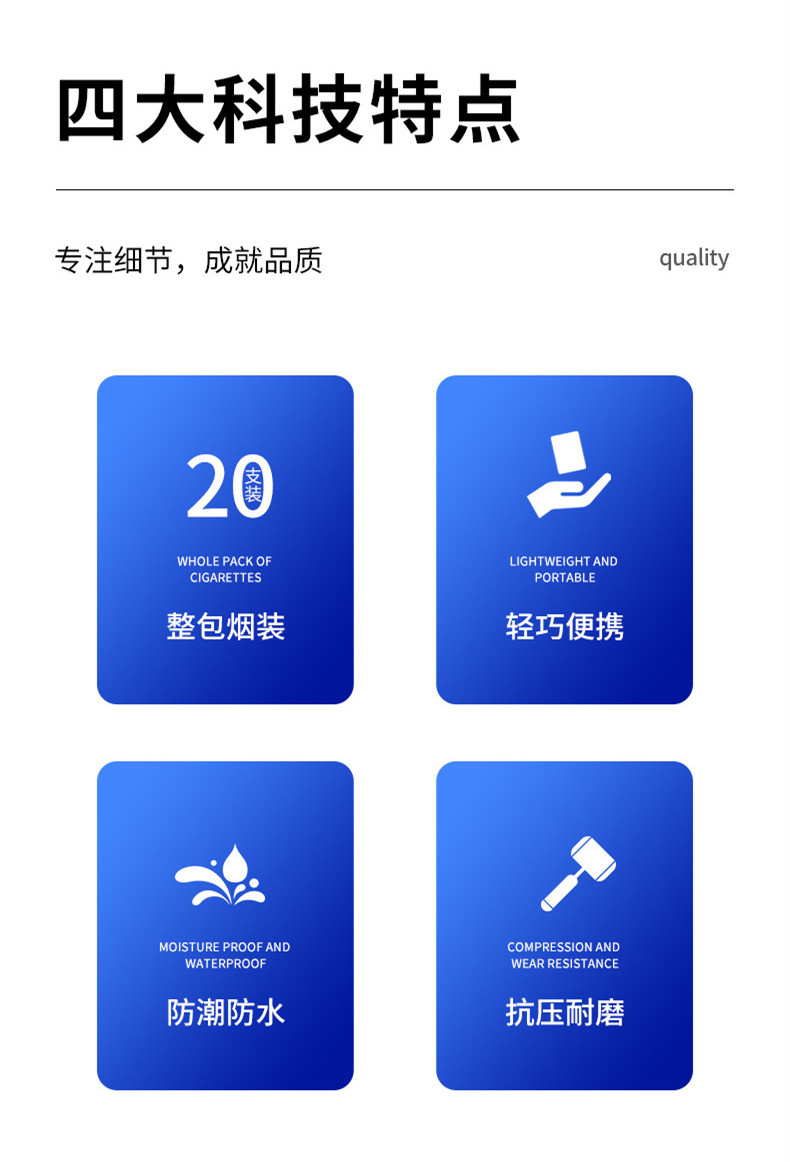 四大科技特点

专注细节，成就品质

quality

20支装

WHOLE PACK OF CIGARETTES

整包烟装

LIGHTWEIGHT AND PORTABLE

轻巧便携

MOISTURE PROOF AND WATERPROOF

防潮防水

COMPRESSION AND WEAR RESISTANCE

抗压耐磨