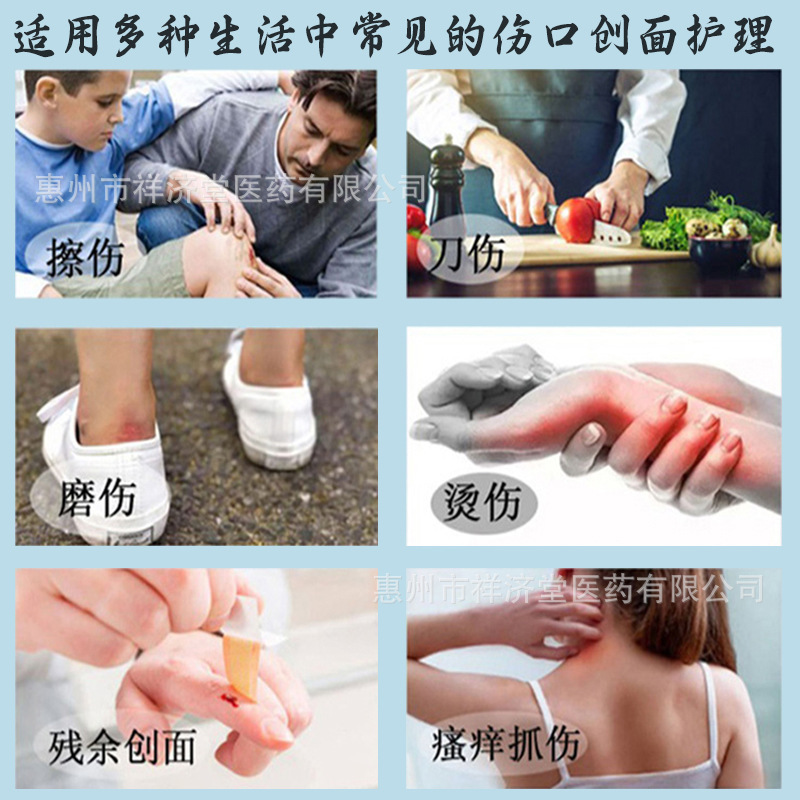 适用多种生活中常见的伤口创面护理

惠州市祥济堂医药有限公司

擦伤

刀伤

磨伤

烫伤

惠州市祥济堂医药有限公司

残余创面

瘙痒抓伤