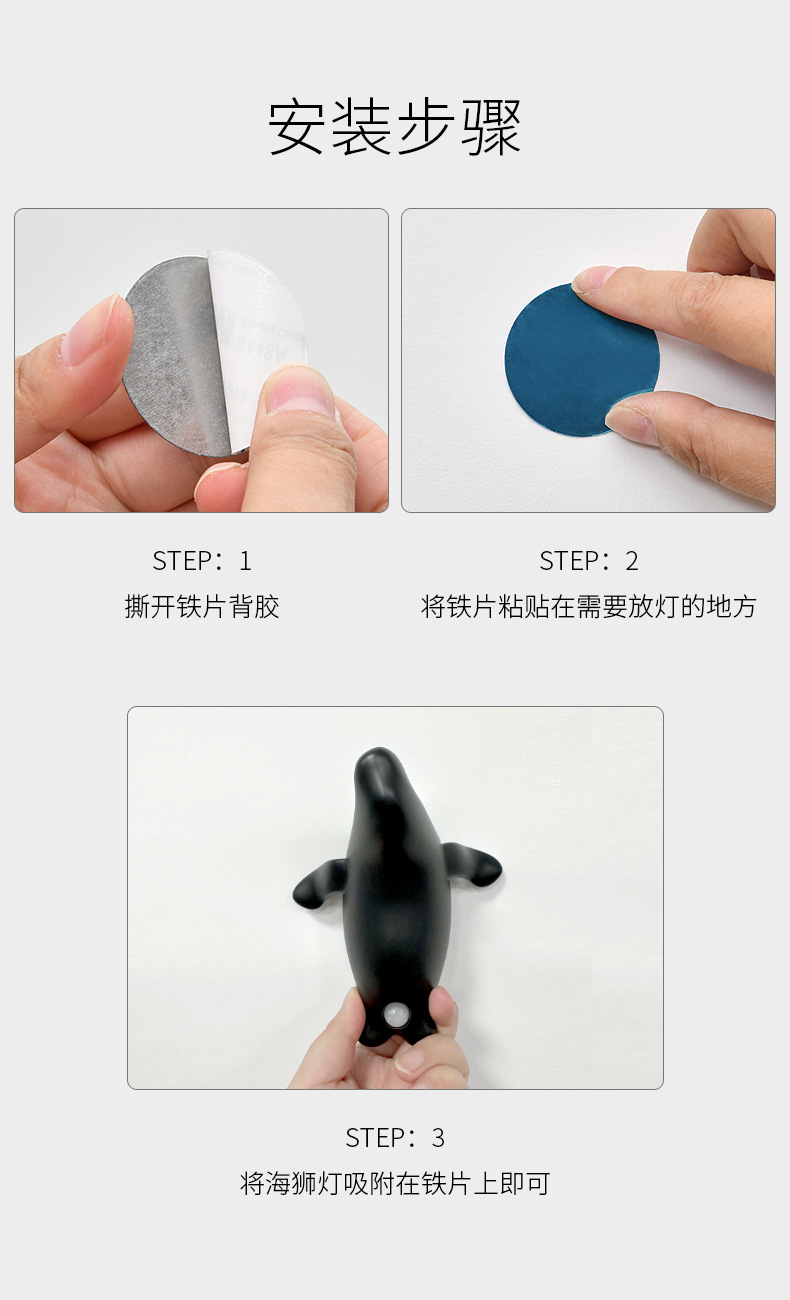 安装步骤

STEP：1
撕开铁片背胶

STEP：2
将铁片粘贴在需要放灯的地方

STEP：3
将海狮灯吸附在铁片上即可