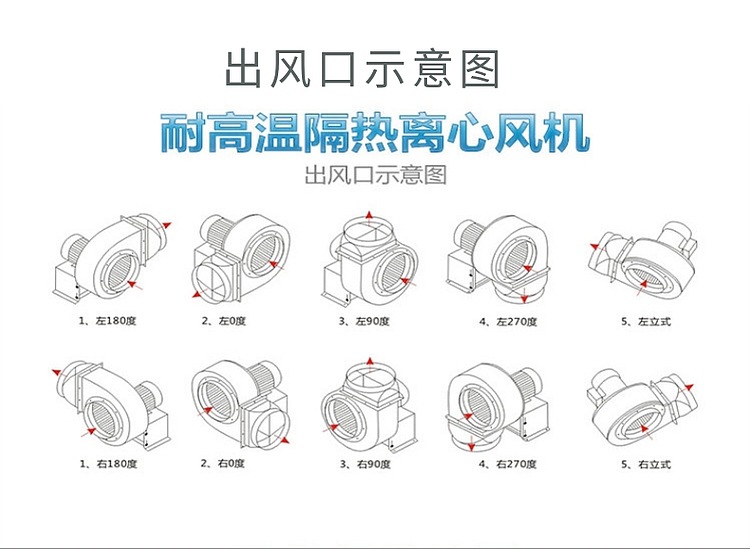 出风口示意图

耐高温隔热离心风机

出风口示意图

1、左180度

2、左0度

3、左90度

4、左270度

5、左立式

1、右180度

2、右0度

3、右90度

4、右270度

5、右立式