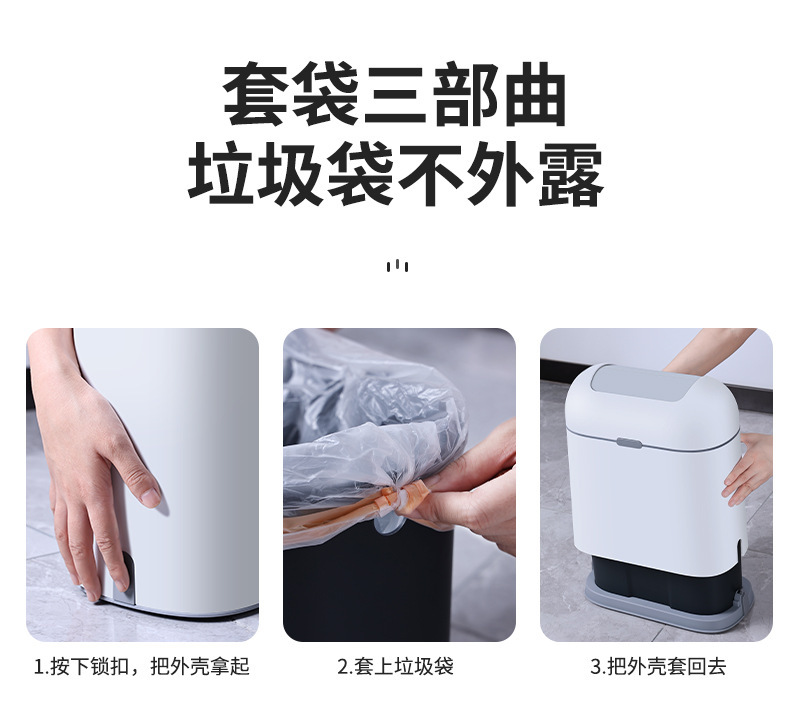 套袋三部曲
垃圾袋不外露

1.按下锁扣，把外壳拿起

2.套上垃圾袋

3.把外壳套回去