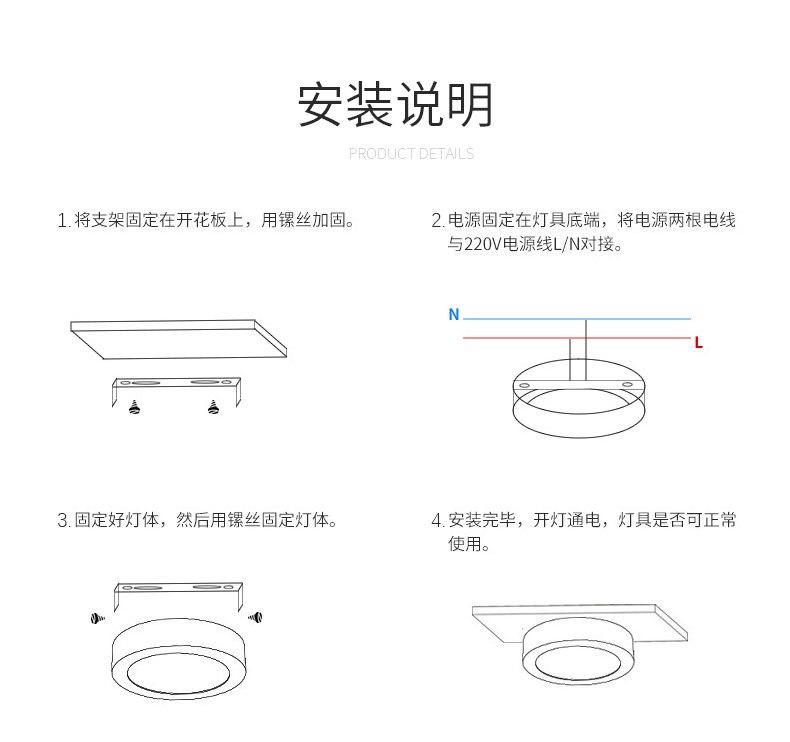 安装说明

PRODUCT DETAILS

1. 将支架固定在开花板上，用镙丝加固。

2. 电源固定在灯具底端，将电源两根电线与220V电源线L/N对接。

N

L

3. 固定好灯体，然后用镙丝固定灯体。

4. 安装完毕，开灯通电，灯具是否可正常使用。