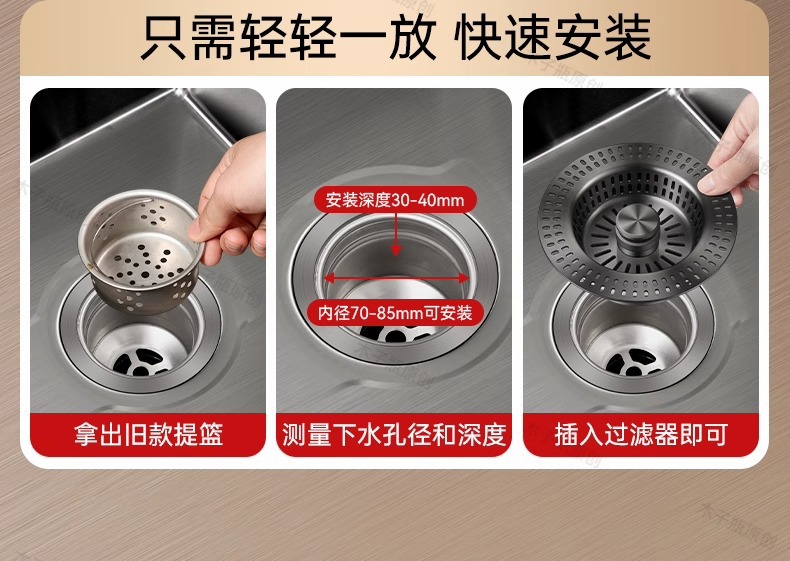 只需轻轻一放 快速安装

安装深度30-40mm

内径70-85mm可安装

拿出旧款提篮

测量下水孔径和深度

插入过滤器即可

木子瓶原创