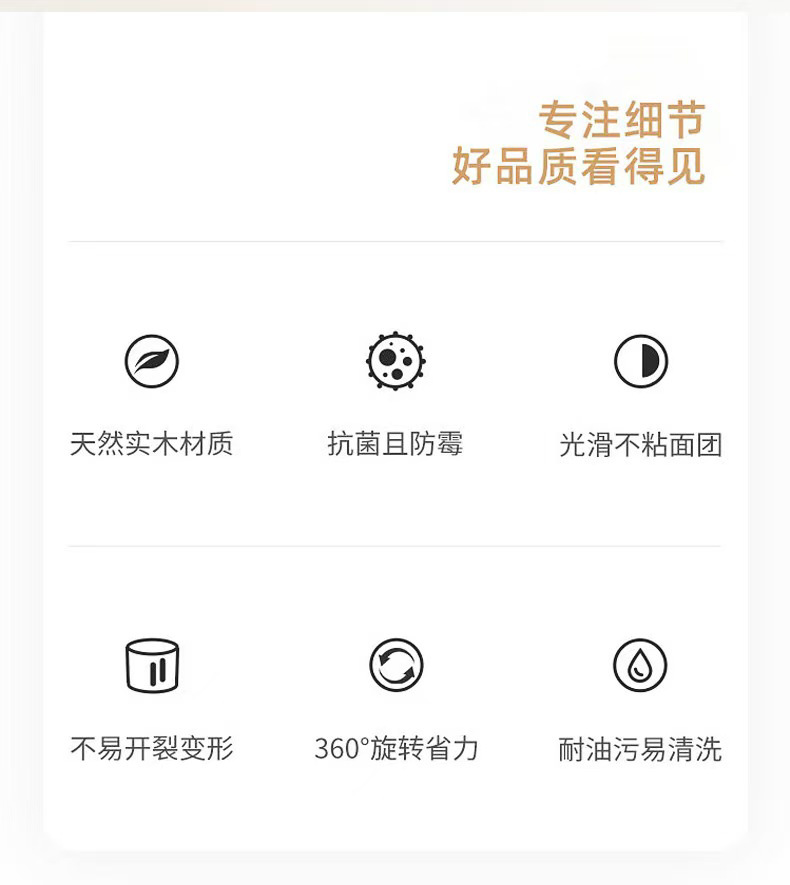 专注细节
好品质看得见

天然实木材质

抗菌且防霉

光滑不粘面团

不易开裂变形

360°旋转省力

耐油污易清洗