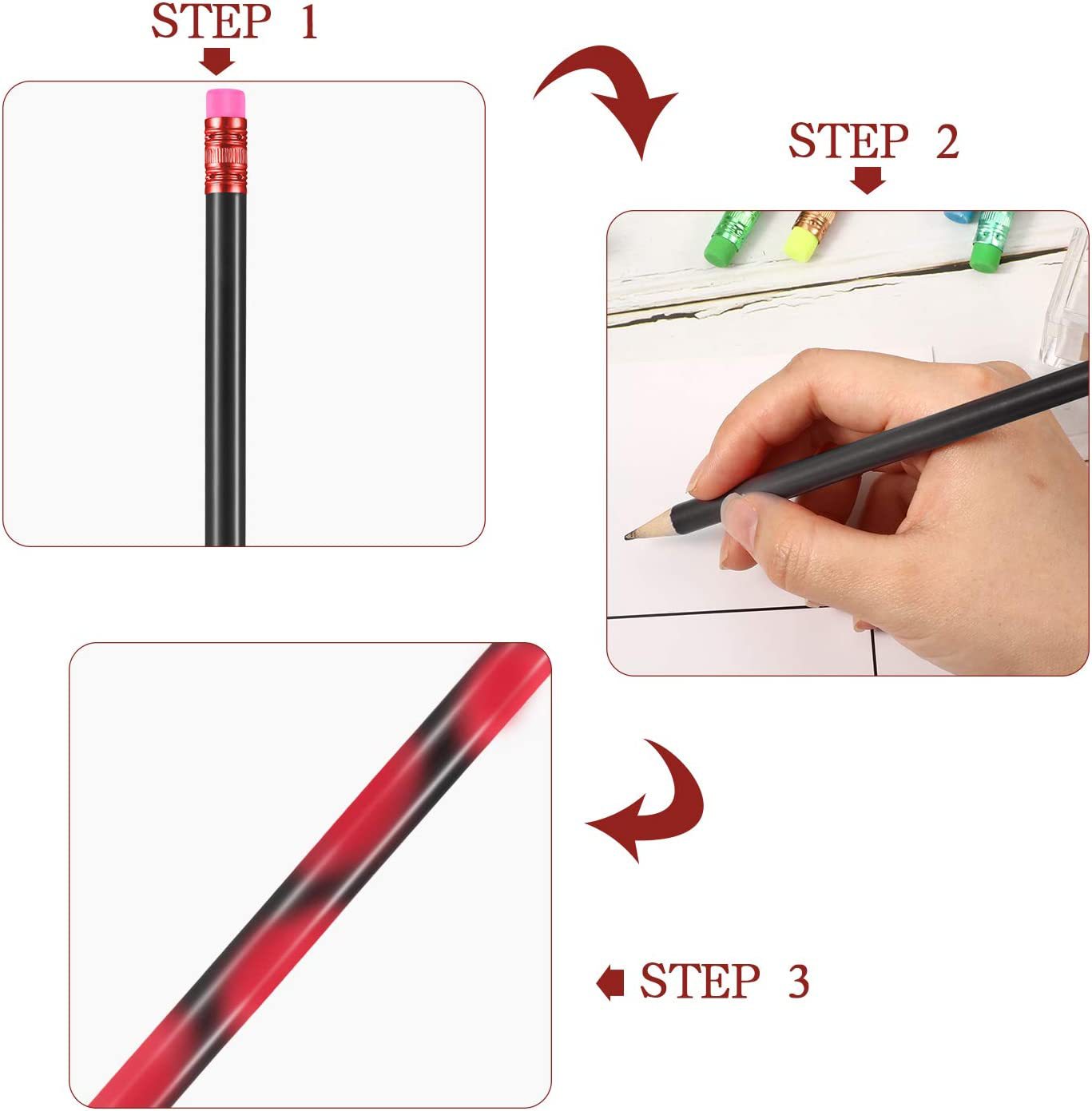 STEP 1

STEP 2

STEP 3