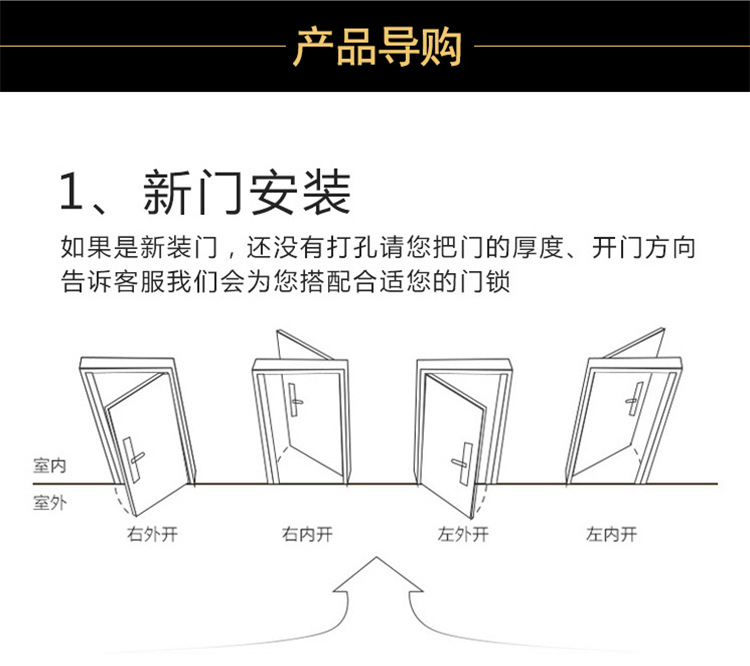 产品导购

1、新门安装

如果是新装门，还没有打孔请您把门的厚度、开门方向告诉客服我们会为您搭配合适您的门锁

室内
室外

右外开
右内开
左外开
左内开