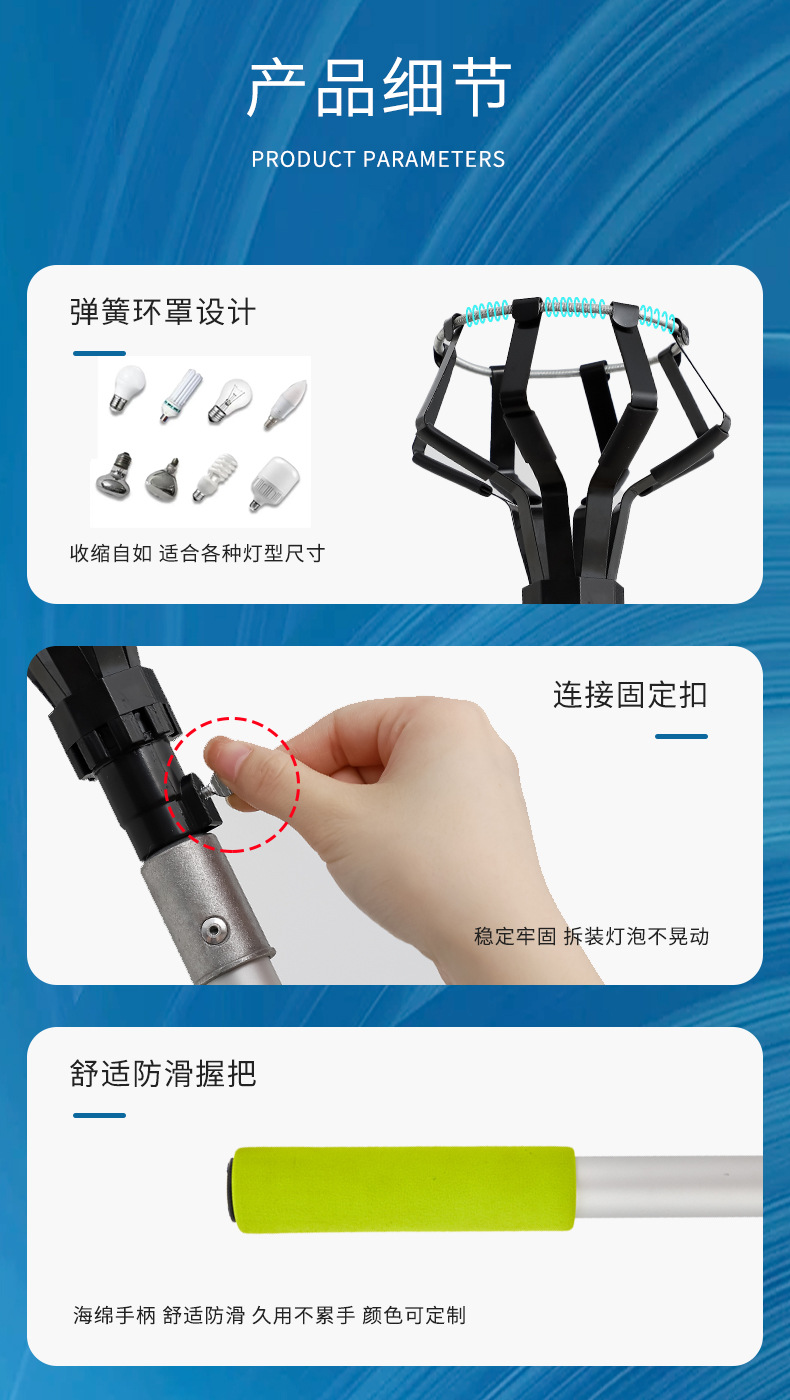 产品细节

PRODUCT PARAMETERS

弹簧环罩设计

收缩自如 适合各种灯型尺寸

连接固定扣

稳定牢固 拆装灯泡不晃动

舒适防滑握把

海绵手柄 舒适防滑 久用不累手 颜色可定制