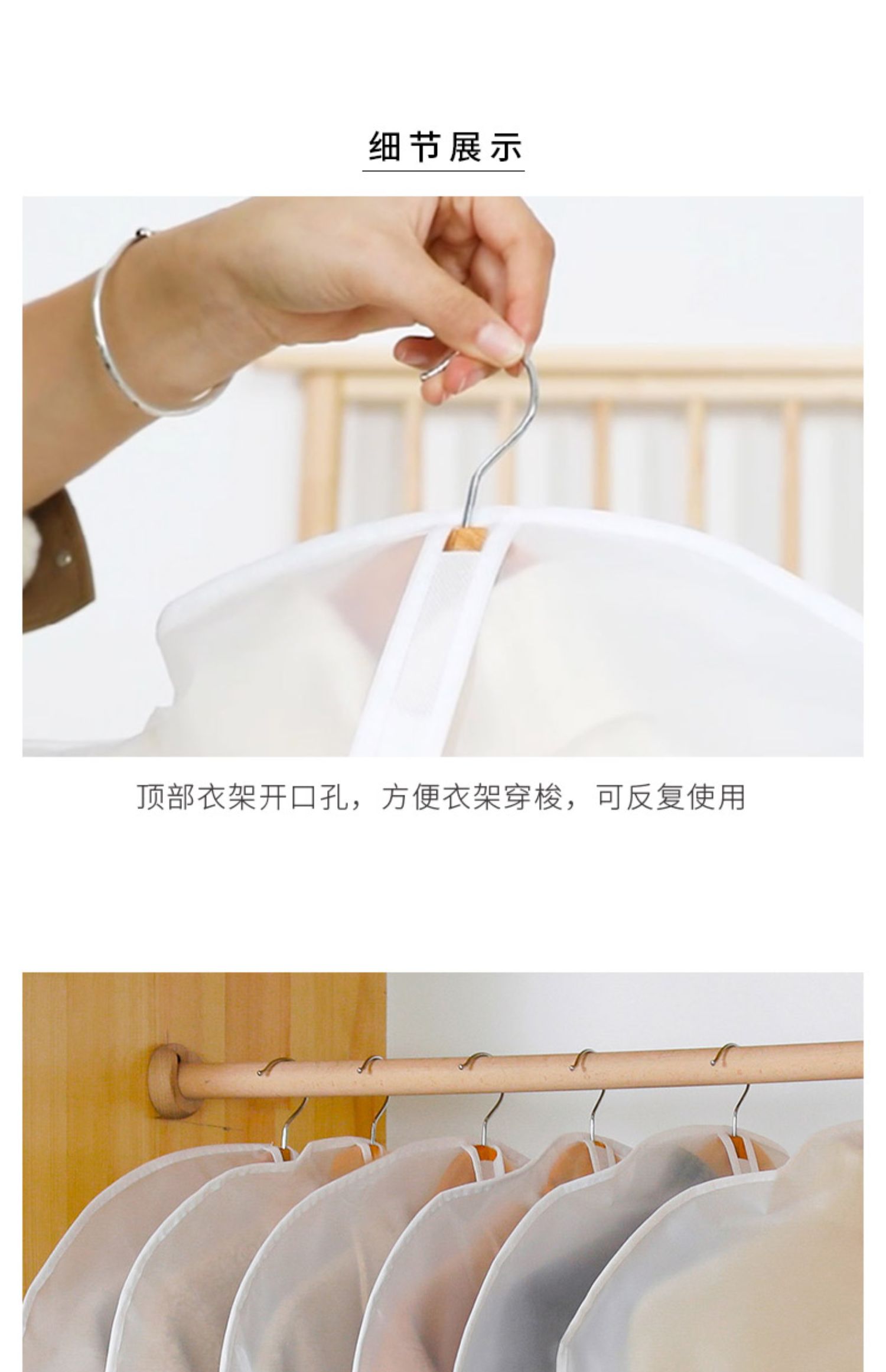 细节展示

顶部衣架开口孔，方便衣架穿梭，可反复使用