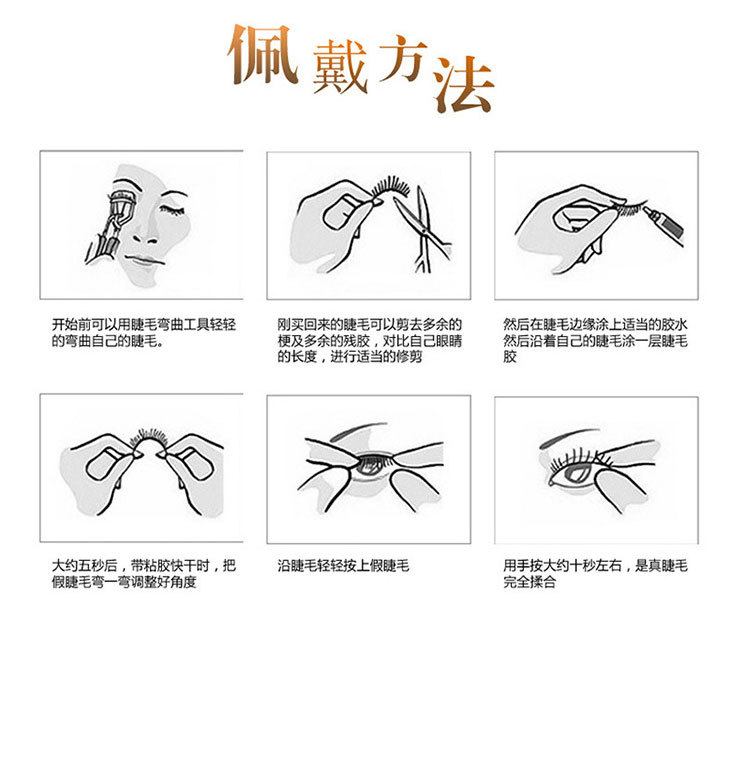 佩戴方法

开始前可以用睫毛弯曲工具轻轻的弯曲自己的睫毛。

刚买回来的睫毛可以剪去多余的梗及多余的残胶，对比自己眼睛的长度，进行适当的修剪

然后在睫毛边缘涂上适当的胶水然后沿着自己的睫毛涂一层睫毛胶

大约五秒后，带粘胶快干时，把假睫毛弯一弯调整好角度

沿睫毛轻轻按上假睫毛

用手按大约十秒左右，是真睫毛完全揉合