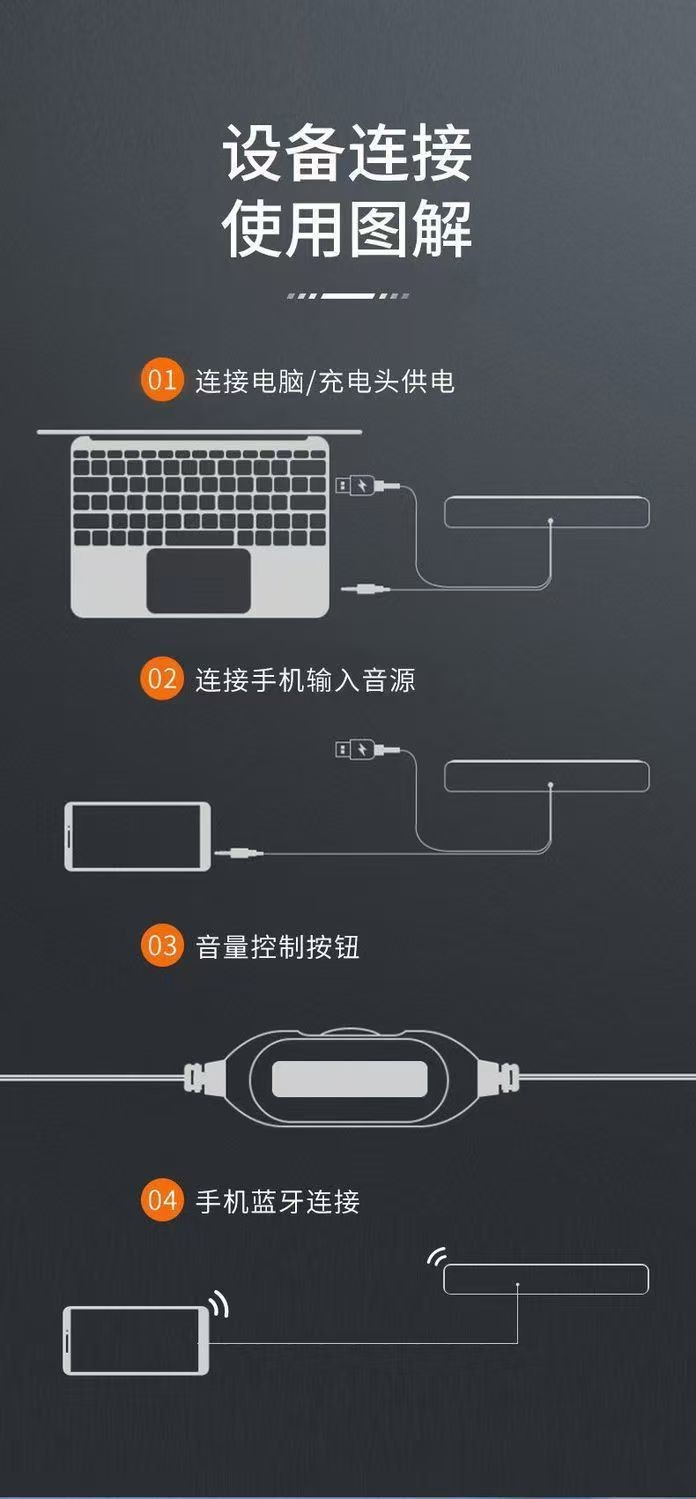 设备连接
使用图解

01 连接电脑/充电头供电

02 连接手机输入音源

03 音量控制按钮

04 手机蓝牙连接