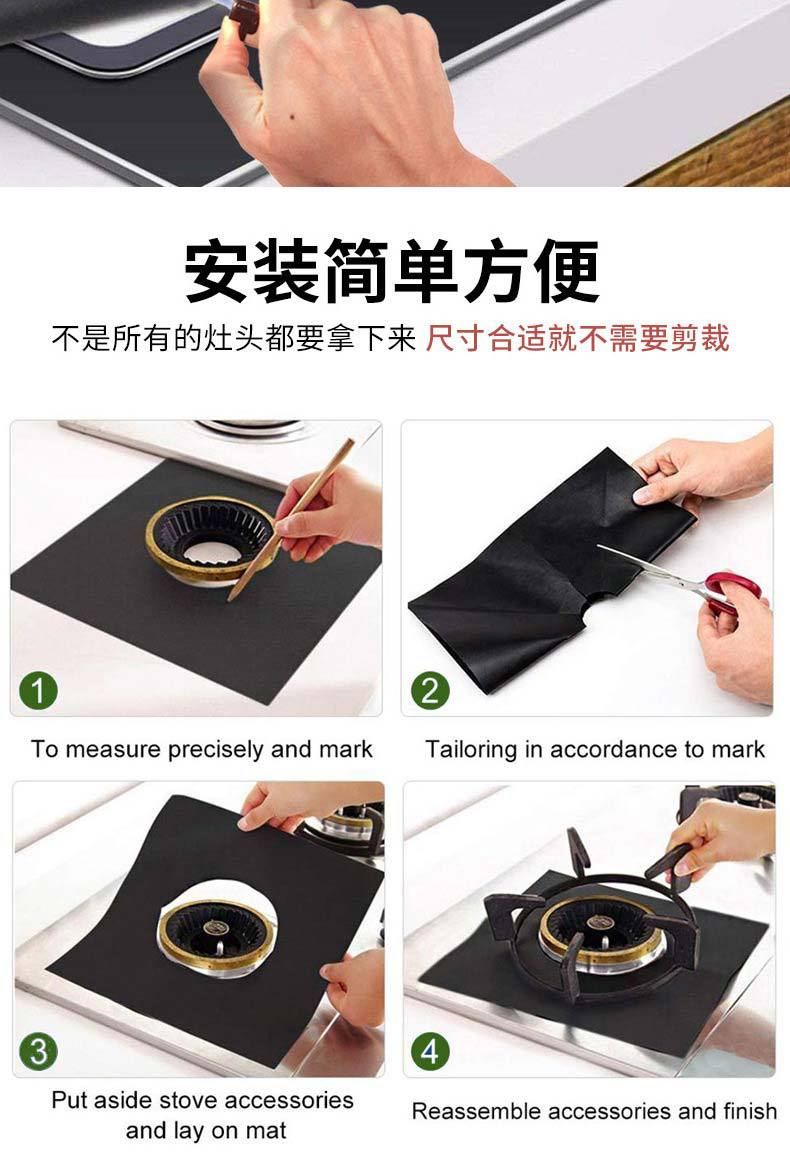 安装简单方便

不是所有的灶头都要拿下来 尺寸合适就不需要剪裁

1

To measure precisely and mark

2

Tailoring in accordance to mark

3

Put aside stove accessories and lay on mat

4

Reassemble accessories and finish