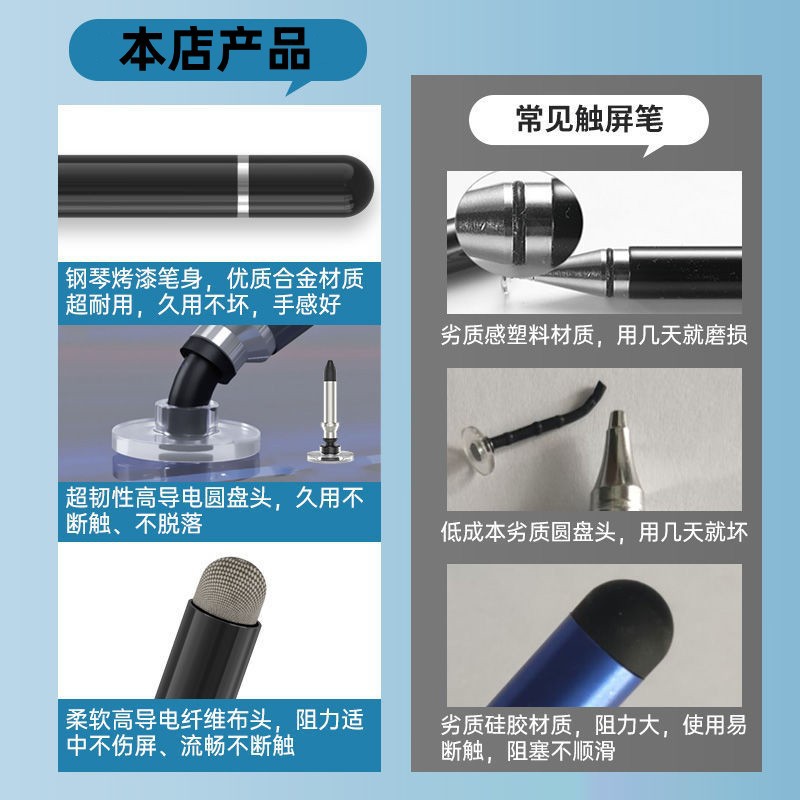 本店产品

钢琴烤漆笔身，优质合金材质超耐用，久用不坏，手感好

超韧性高导电圆盘头，久用不断触、不脱落

柔软高导电纤维布头，阻力适中不伤屏、流畅不断触

常见触屏笔

劣质感塑料材质，用几天就磨损

低成本劣质圆盘头，用几天就坏

劣质硅胶材质，阻力大，使用易断触，阻塞不顺滑