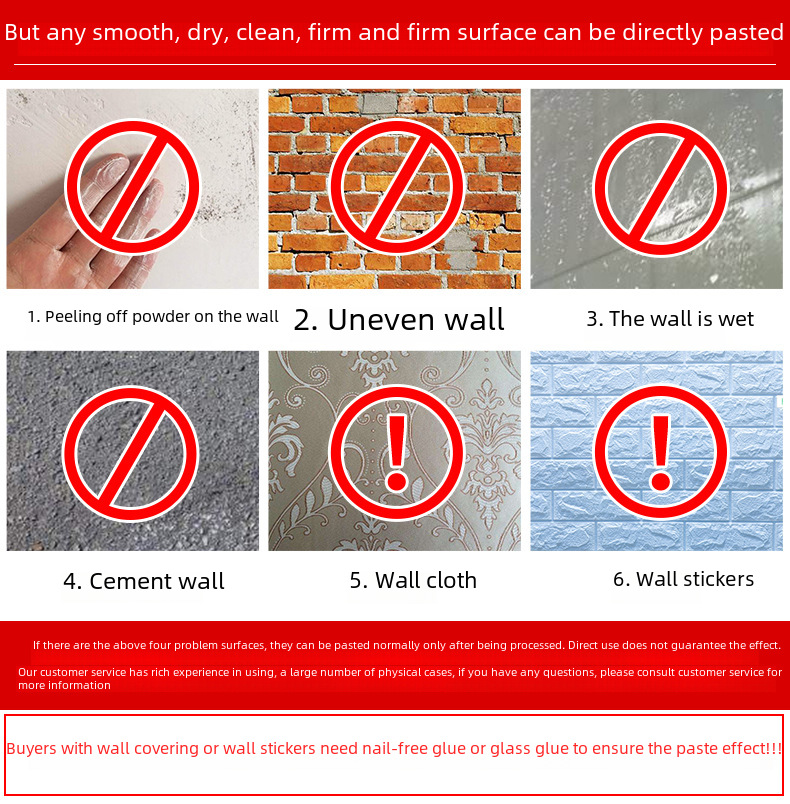 But any smooth, dry, clean, firm and firm surface can be directly pasted

1. Peeling off powder on the wall

2. Uneven wall

3. The wall is wet

4. Cement wall

5. Wall cloth

6. Wall stickers

If there are the above four problem surfaces, they can be pasted normally only after being processed. Direct use does not guarantee the effect.

Our customer service has rich experience in using, a large number of physical cases, if you have any questions, please consult customer service for more information

Buyers with wall covering or wall stickers need nail-free glue or glass glue to ensure the paste effect!!!