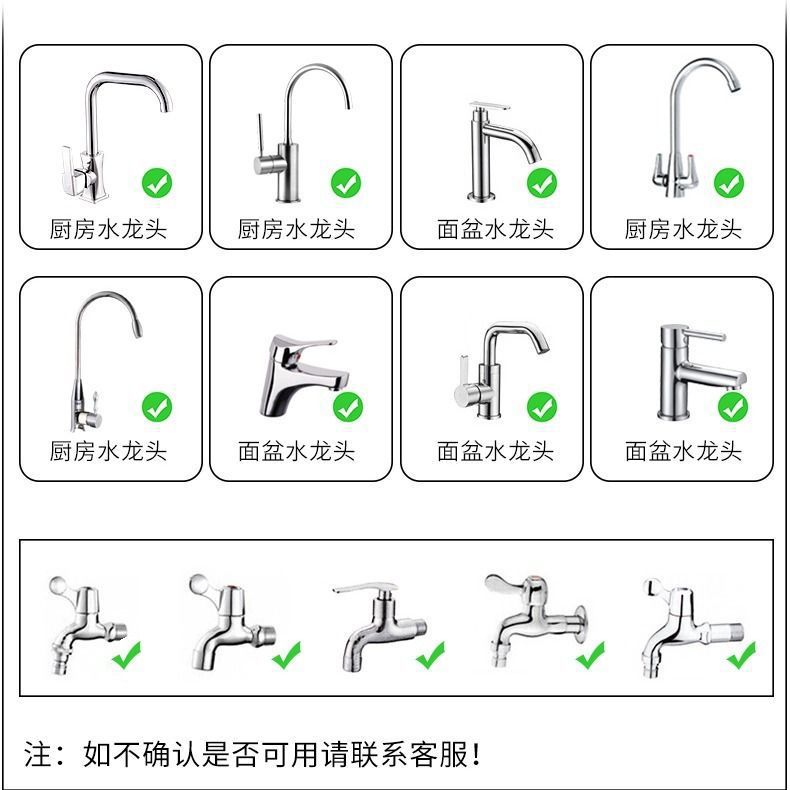 厨房水龙头

厨房水龙头

面盆水龙头

厨房水龙头

厨房水龙头

面盆水龙头

面盆水龙头

面盆水龙头

注：如不确认是否可用请联系客服！