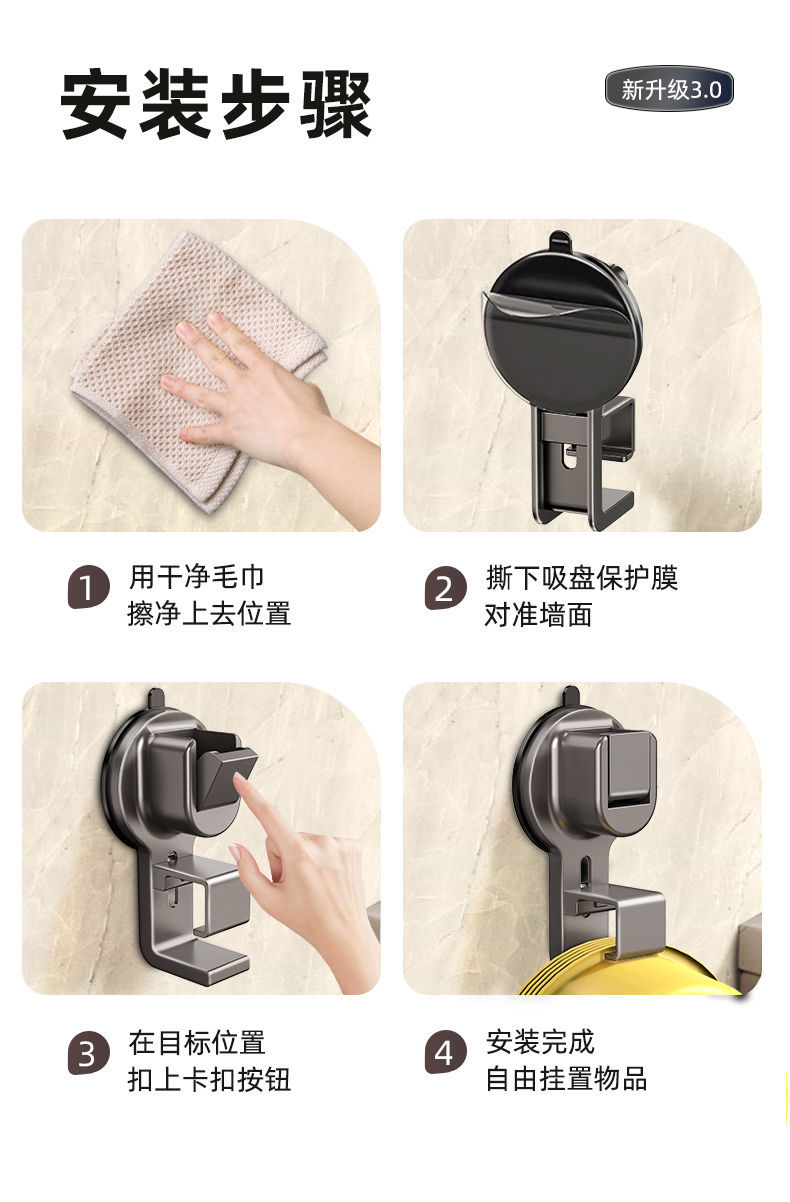 安装步骤

新升级3.0

1 用干净毛巾
擦净上去位置

2 撕下吸盘保护膜
对准墙面

3 在目标位置
扣上卡扣按钮

4 安装完成
自由挂置物品