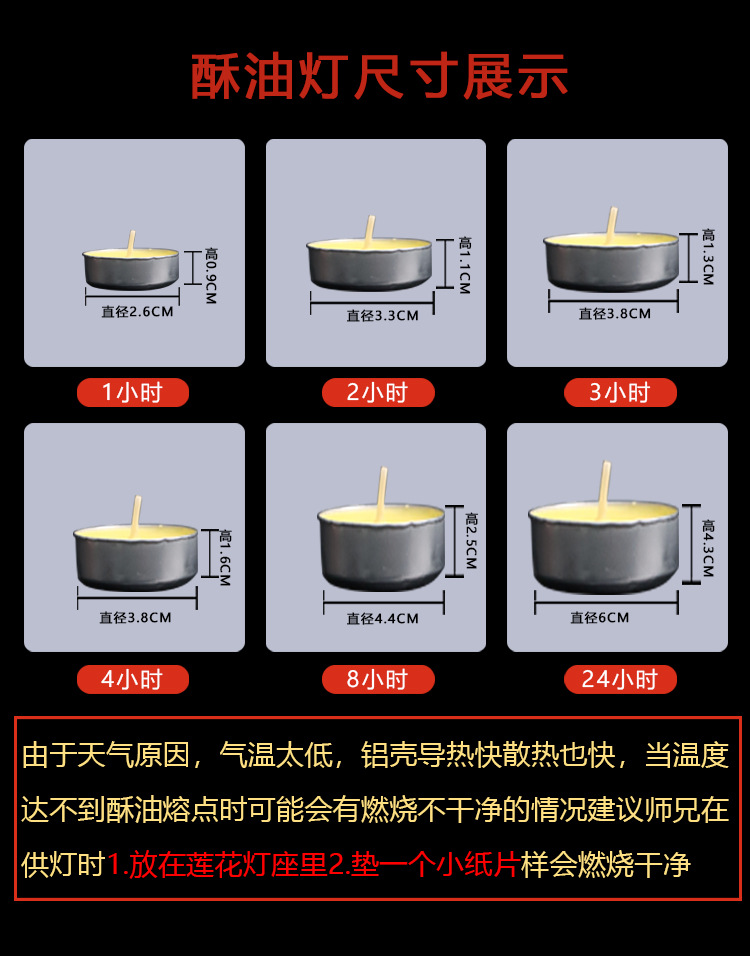 酥油灯尺寸展示

高0.9CM
直径2.6CM
1小时

高1.1CM
直径3.3CM
2小时

高1.3CM
直径3.8CM
3小时

高1.6CM
直径3.8CM
4小时

高2.5CM
直径4.4CM
8小时

高4.3CM
直径6CM
24小时

由于天气原因，气温太低，铝壳导热快散热也快，当温度达不到酥油熔点时可能会有燃烧不干净的情况建议师兄在供灯时1.放在莲花灯座里2.垫一个小纸片样会燃烧干净