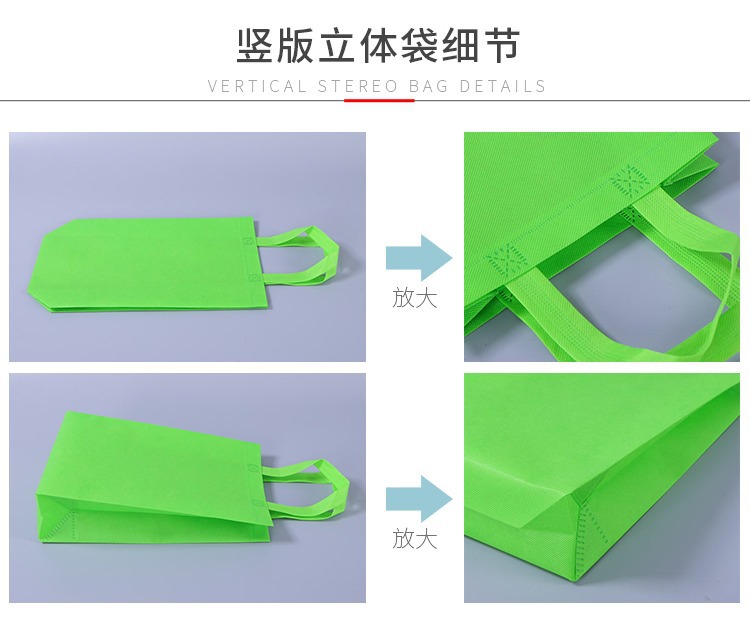 竖版立体袋细节

VERTICAL STEREO BAG DETAILS

放大

放大