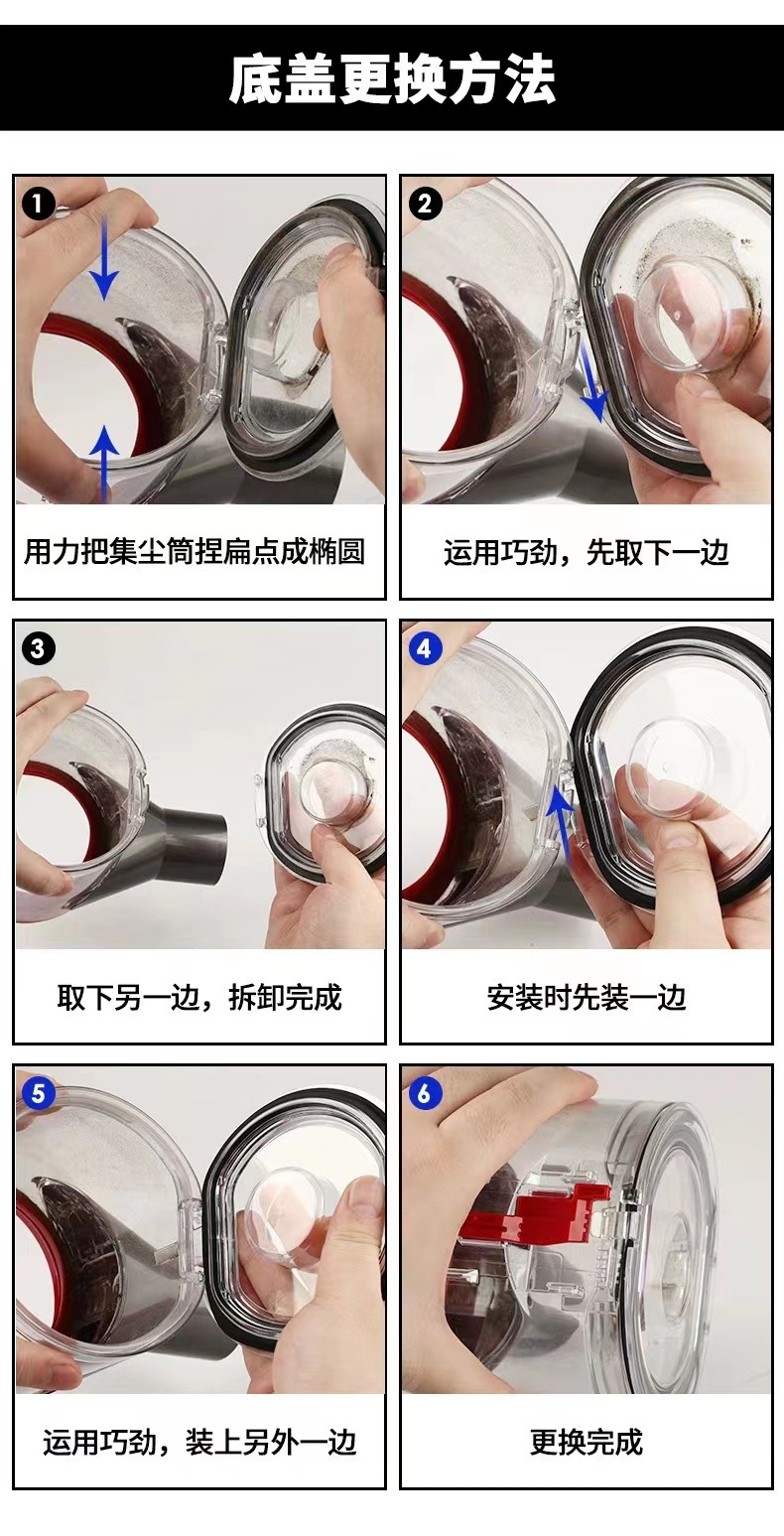 底盖更换方法

1
用力把集尘筒捏扁点成椭圆

2
运用巧劲，先取下一边

3
取下另一边，拆卸完成

4
安装时先装一边

5
运用巧劲，装上另外一边

6
更换完成