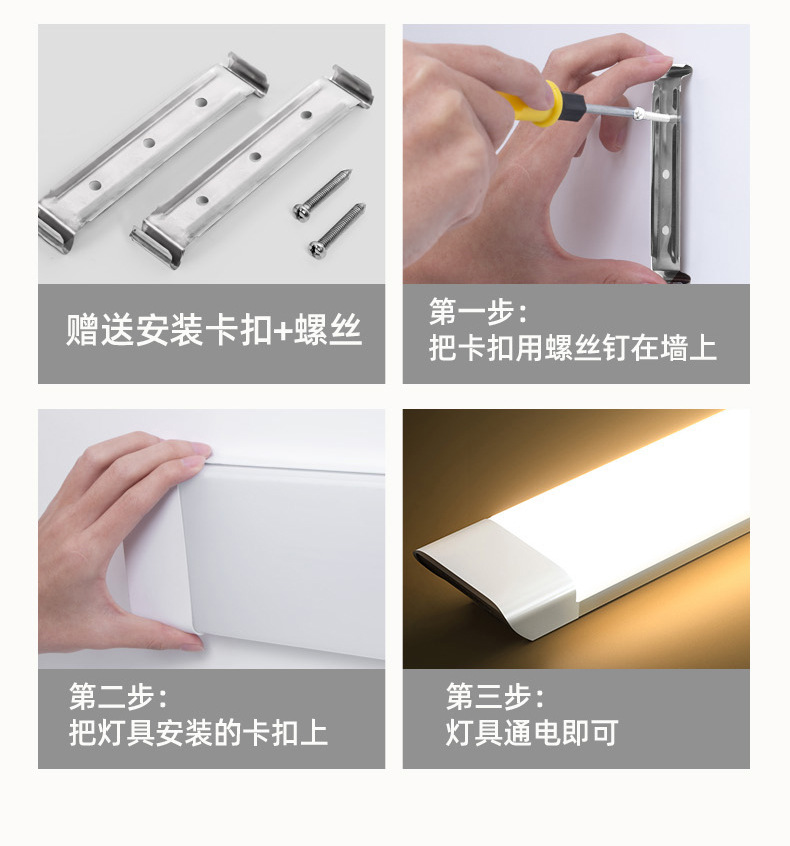 赠送安装卡扣+螺丝

第一步：
把卡扣用螺丝钉在墙上

第二步：
把灯具安装的卡扣上

第三步：
灯具通电即可